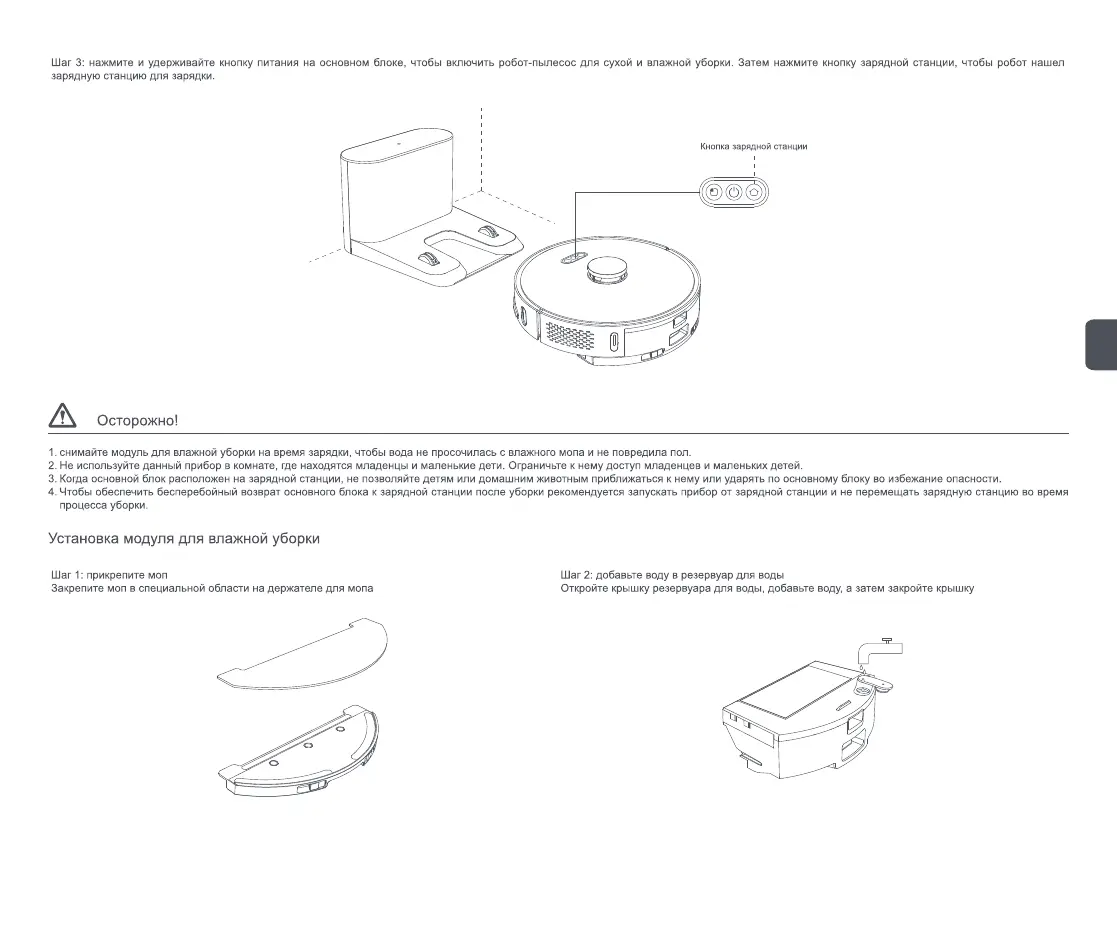 Шаг 3: нажмите и удерживайте кнопку питания на основном блоке, чтобы включить робот-пылесос для сухой и влажной уборки. Затем нажмите кнопку зарядной станции, чтобы робот нашел зарядную станцию для зарядки.

Кнопка зарядной станции

Осторожно!

1. снимайте модуль для влажной уборки на время зарядки, чтобы вода не просочилась с влажного мопа и не повредила пол.
2. Не используйте данный прибор в комнате, где находятся младенцы и маленькие дети. Ограничьте к нему доступ младенцев и маленьких детей.
3. Когда основной блок расположен на зарядной станции, не позволяйте детям или домашним животным приближаться к нему или ударять по основному блоку во избежание опасности.
4. Чтобы обеспечить бесперебойный возврат основного блока к зарядной станции после уборки рекомендуется запускать прибор от зарядной станции и не перемещать зарядную станцию во время процесса уборки.

Установка модуля для влажной уборки

Шаг 1: прикрепите моп
Закрепите моп в специальной области на держателе для мопа

Шаг 2: добавьте воду в резервуар для воды
Откройте крышку резервуара для воды, добавьте воду, а затем закройте крышку