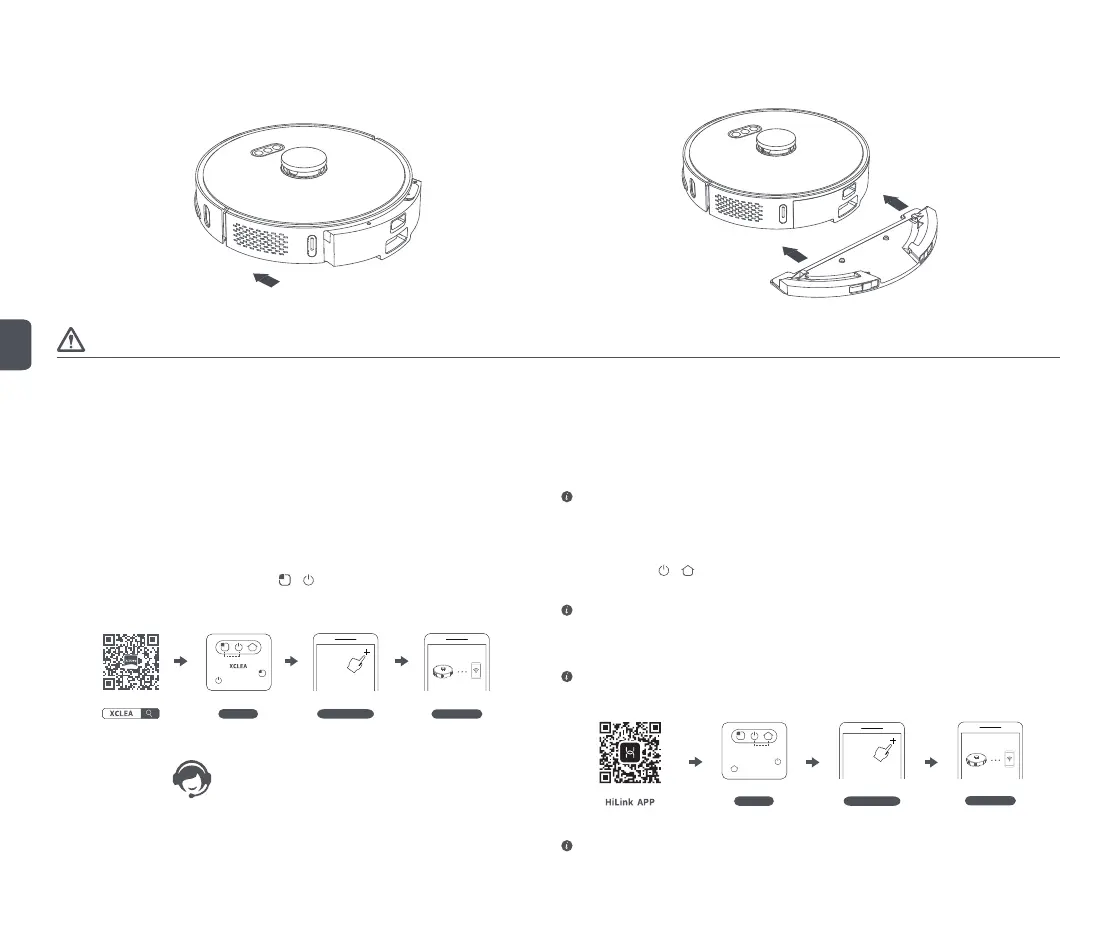 XCLEA

XCLEA

HiLink APP