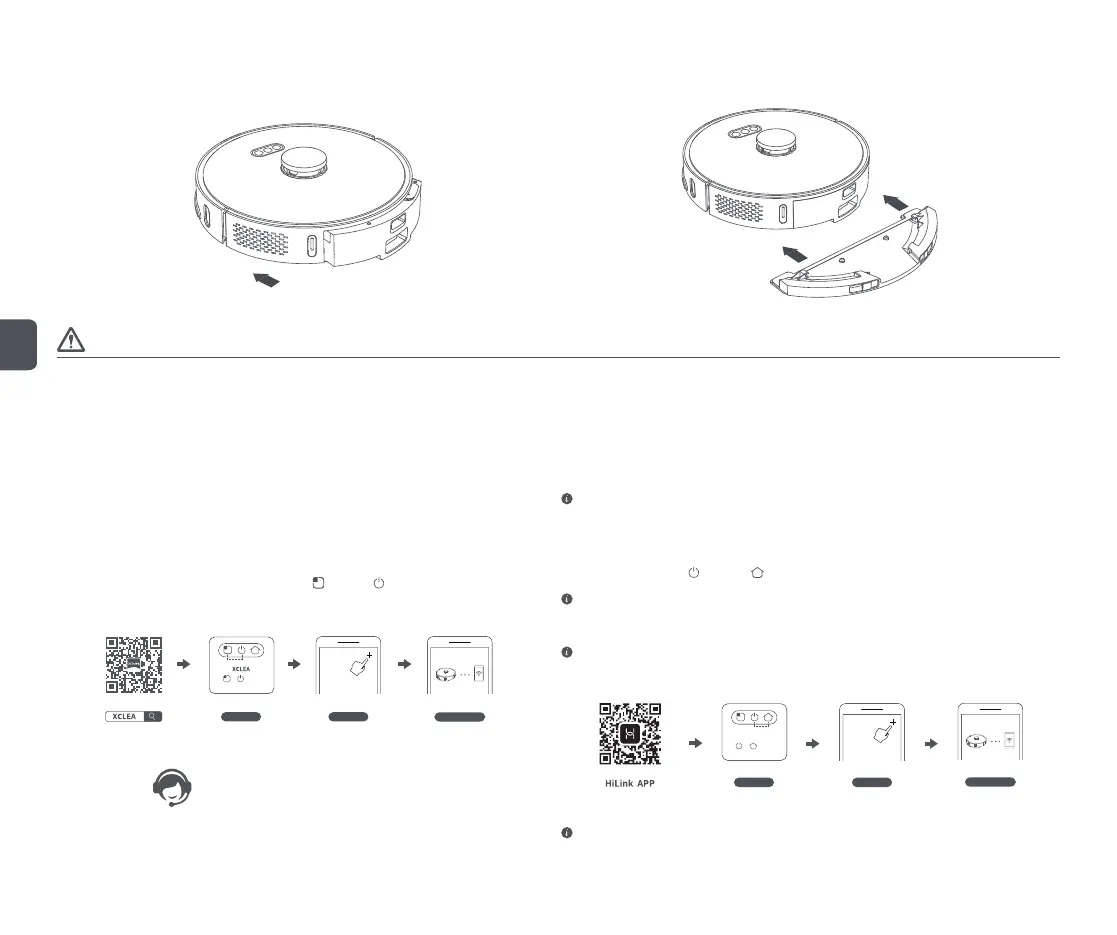 XCLEA

XCLEA

HiLink APP