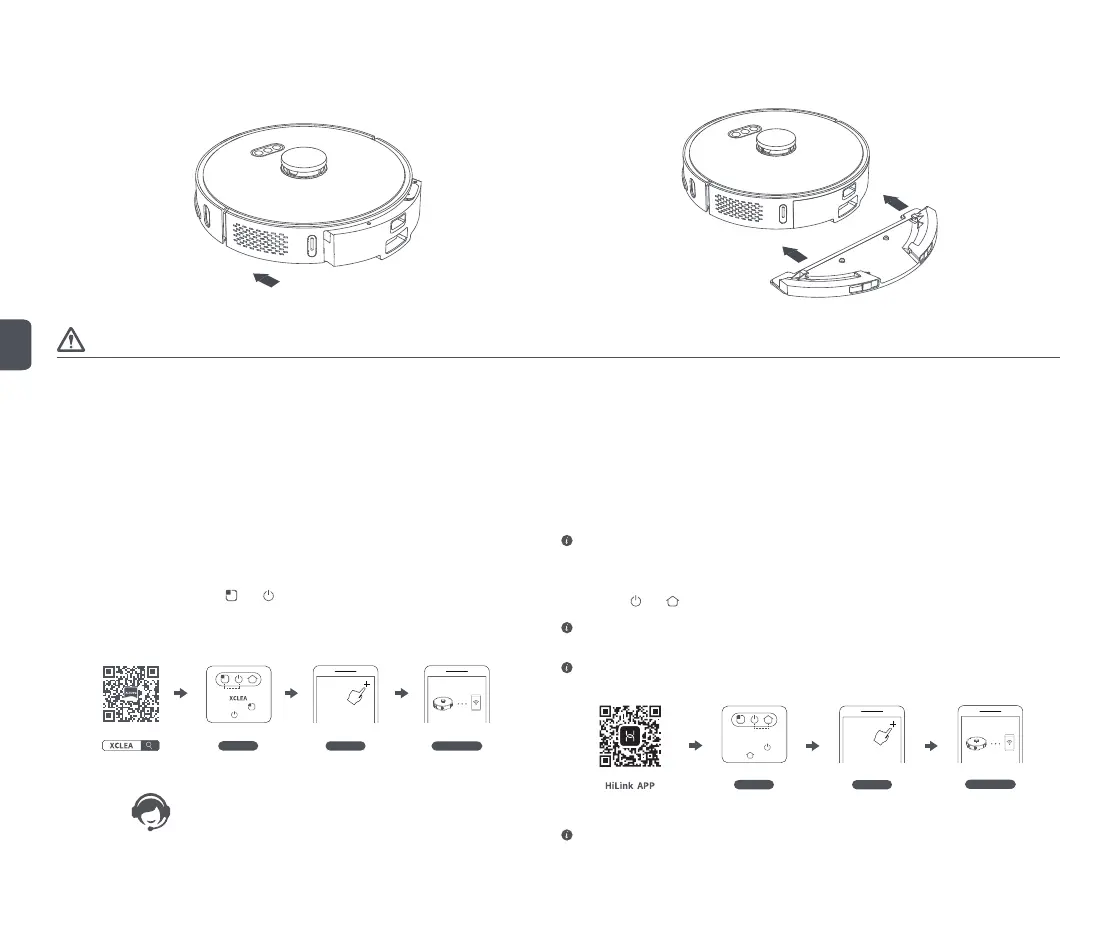 XCLEA

XCLEA

HiLink APP