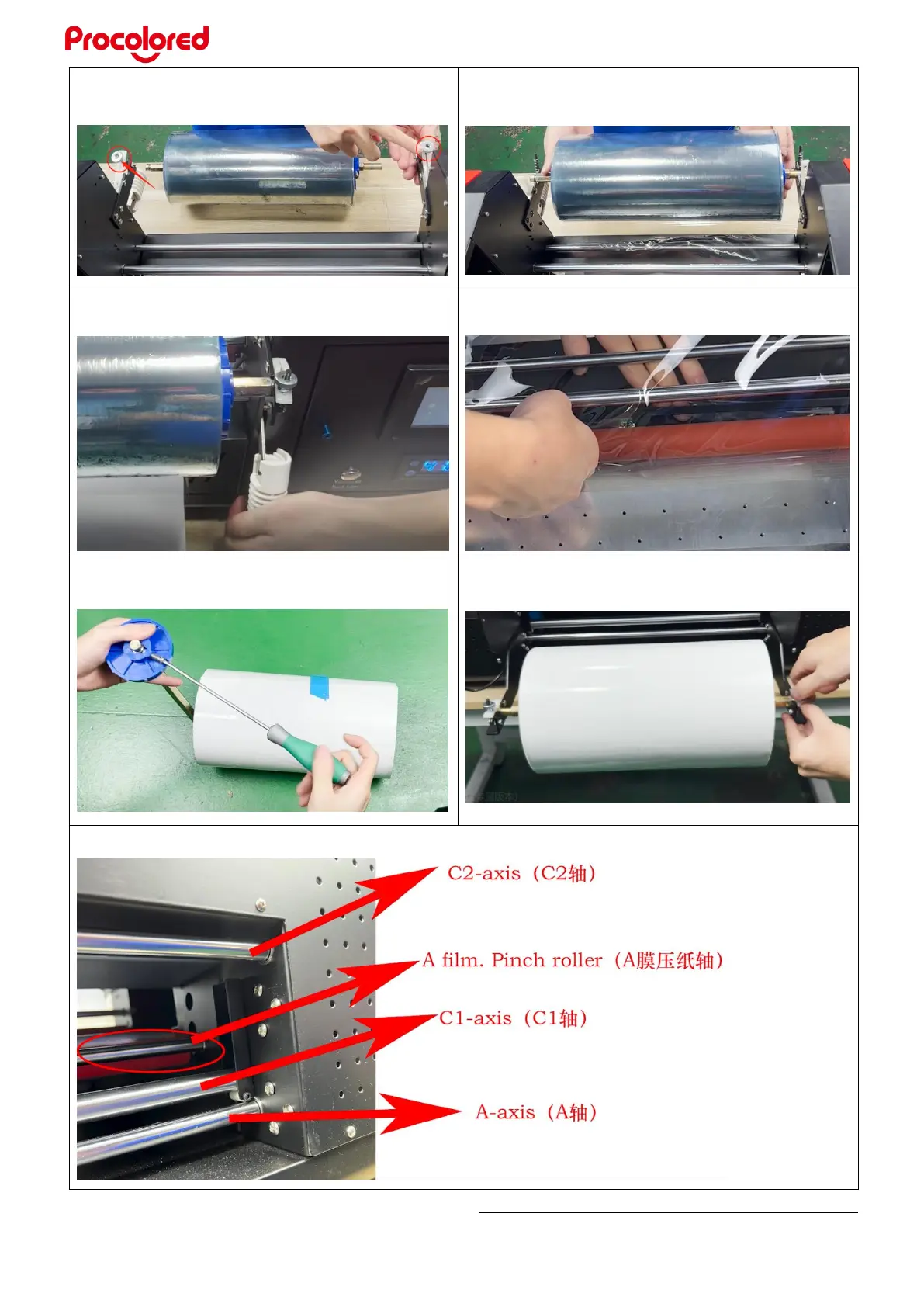 Procolored

C2-axis（C2轴）

A film. Pinch roller（A膜压纸轴）

C1-axis（C1轴）

A-axis（A轴）