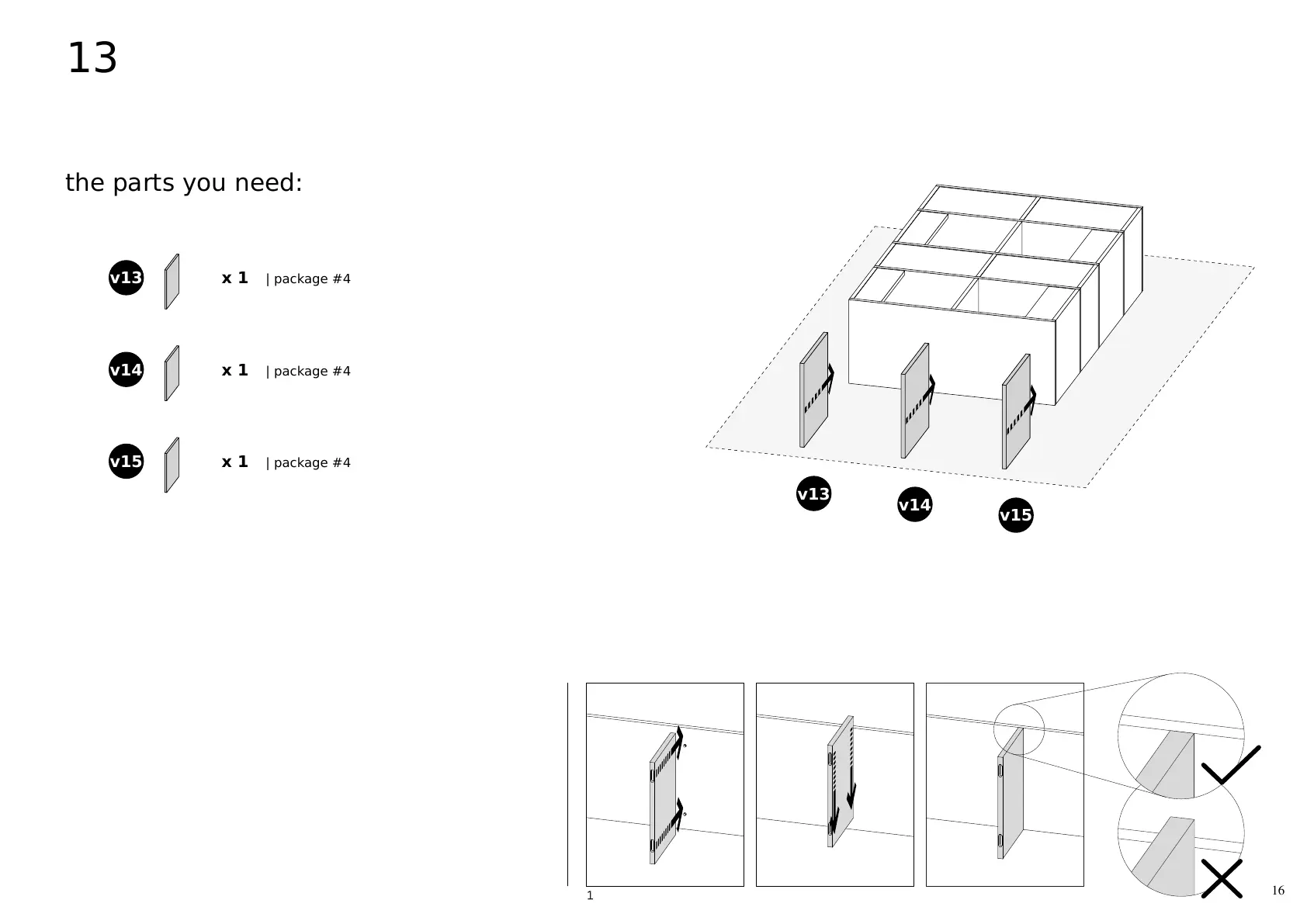 13

the parts you need:

v13 x 1 | package #4

v14 x 1 | package #4

v15 x 1 | package #4

v13 v14 v15

1

16