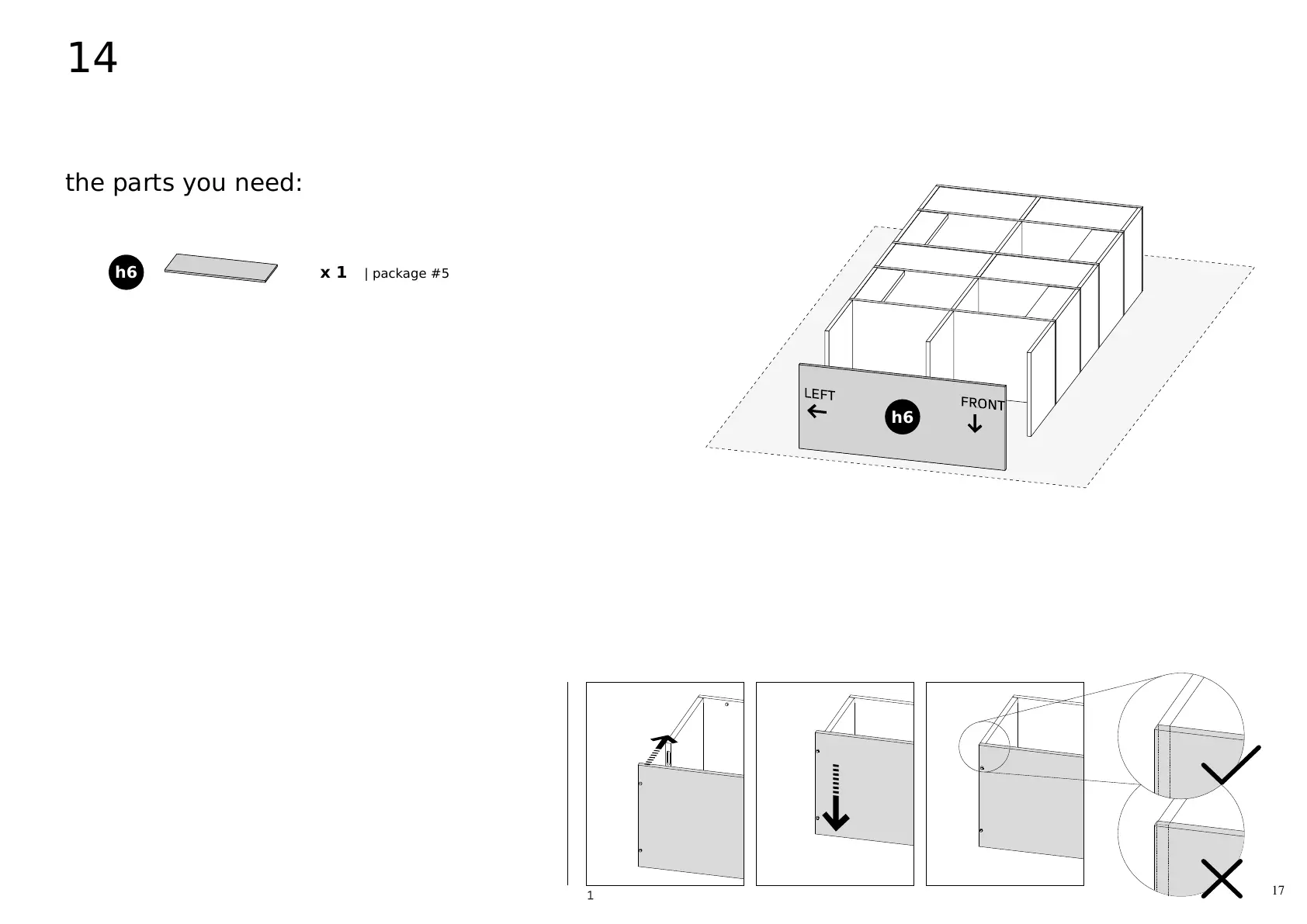 14

the parts you need:

h6

x 1 | package #5

LEFT

h6

FRONT

1

17