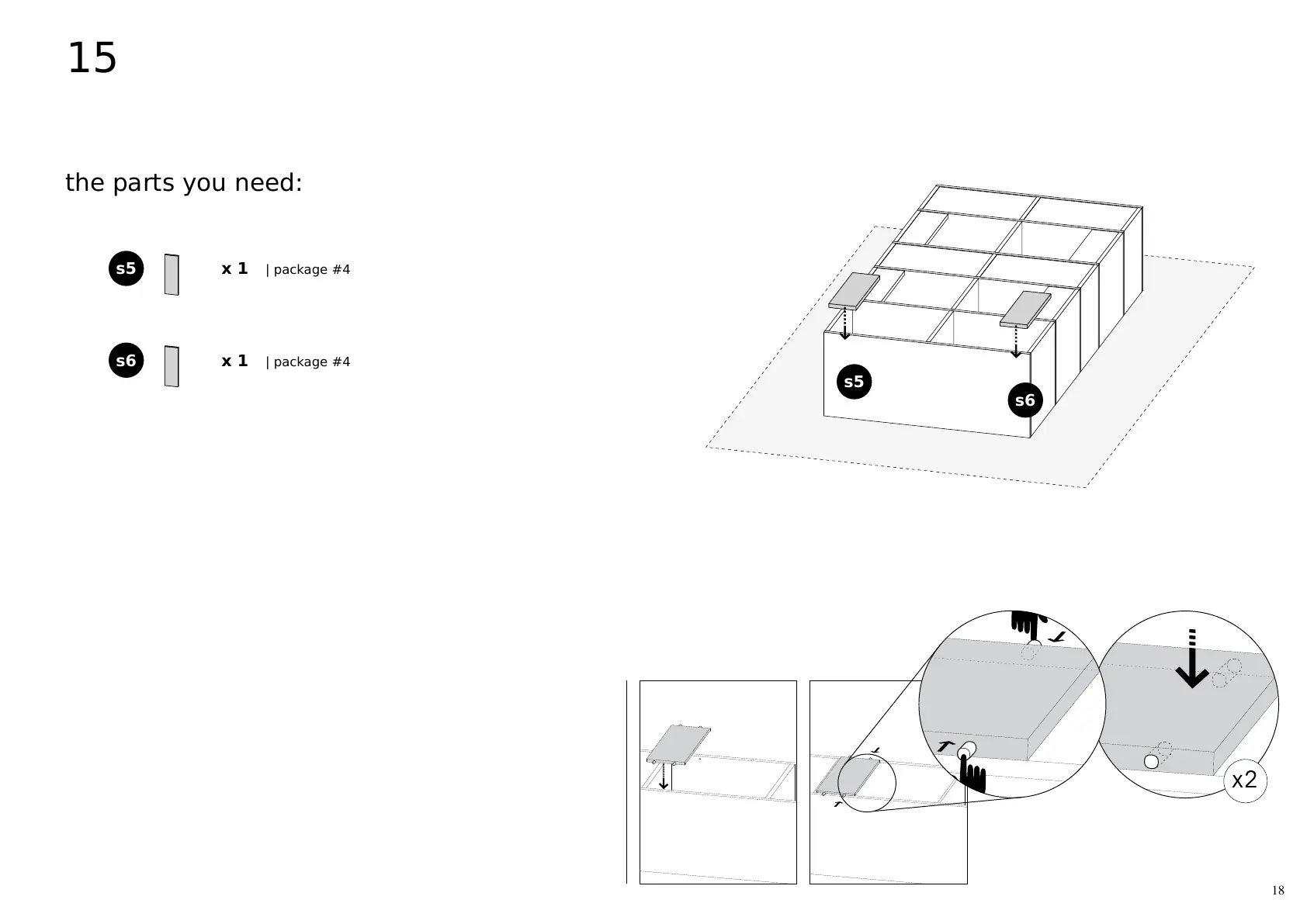 15

the parts you need:

s5 x 1 | package #4

s6 x 1 | package #4

s5

s6

x2

18