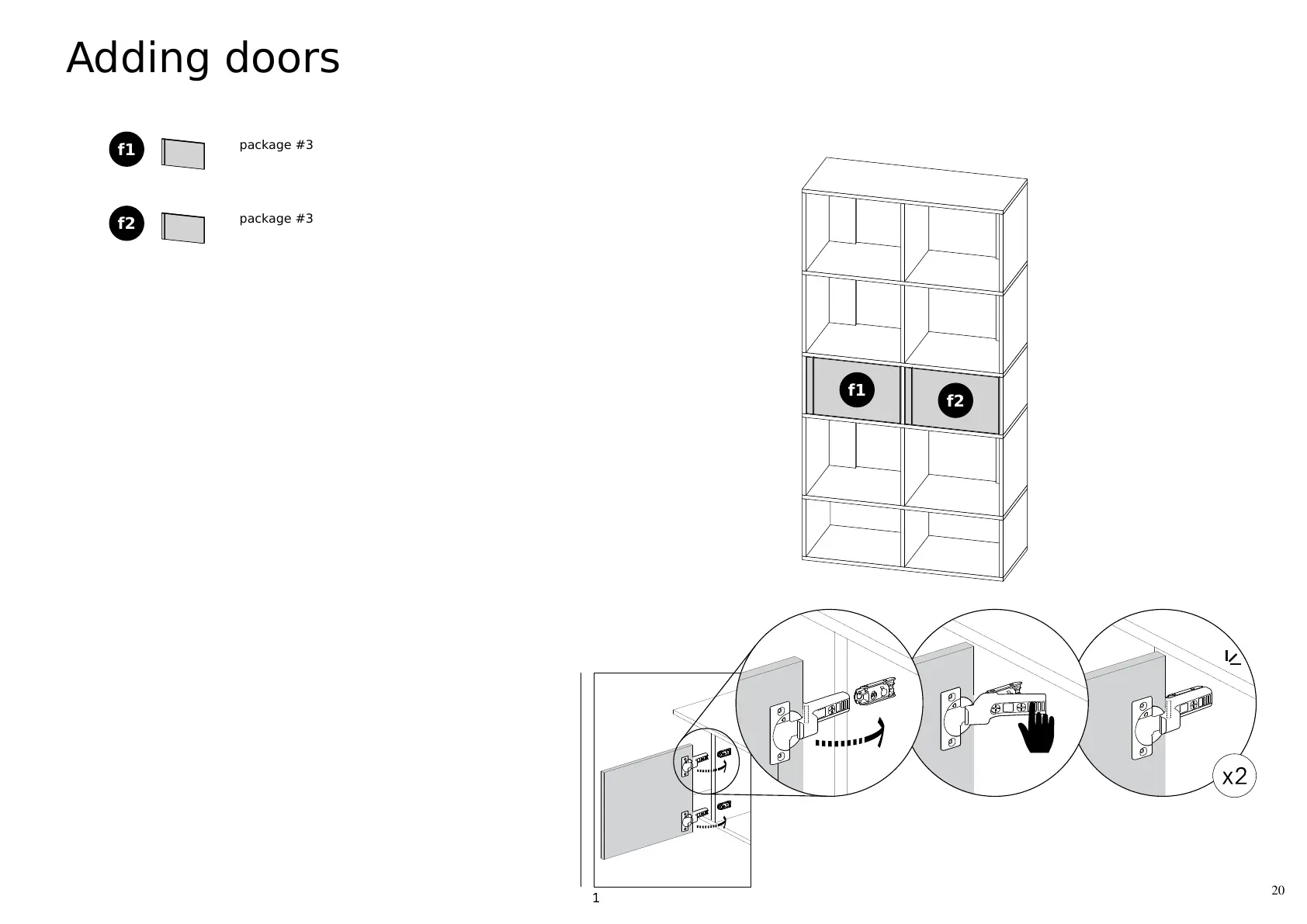 Adding doors

f1 package #3

f2 package #3

f1
f2

x2

1

20