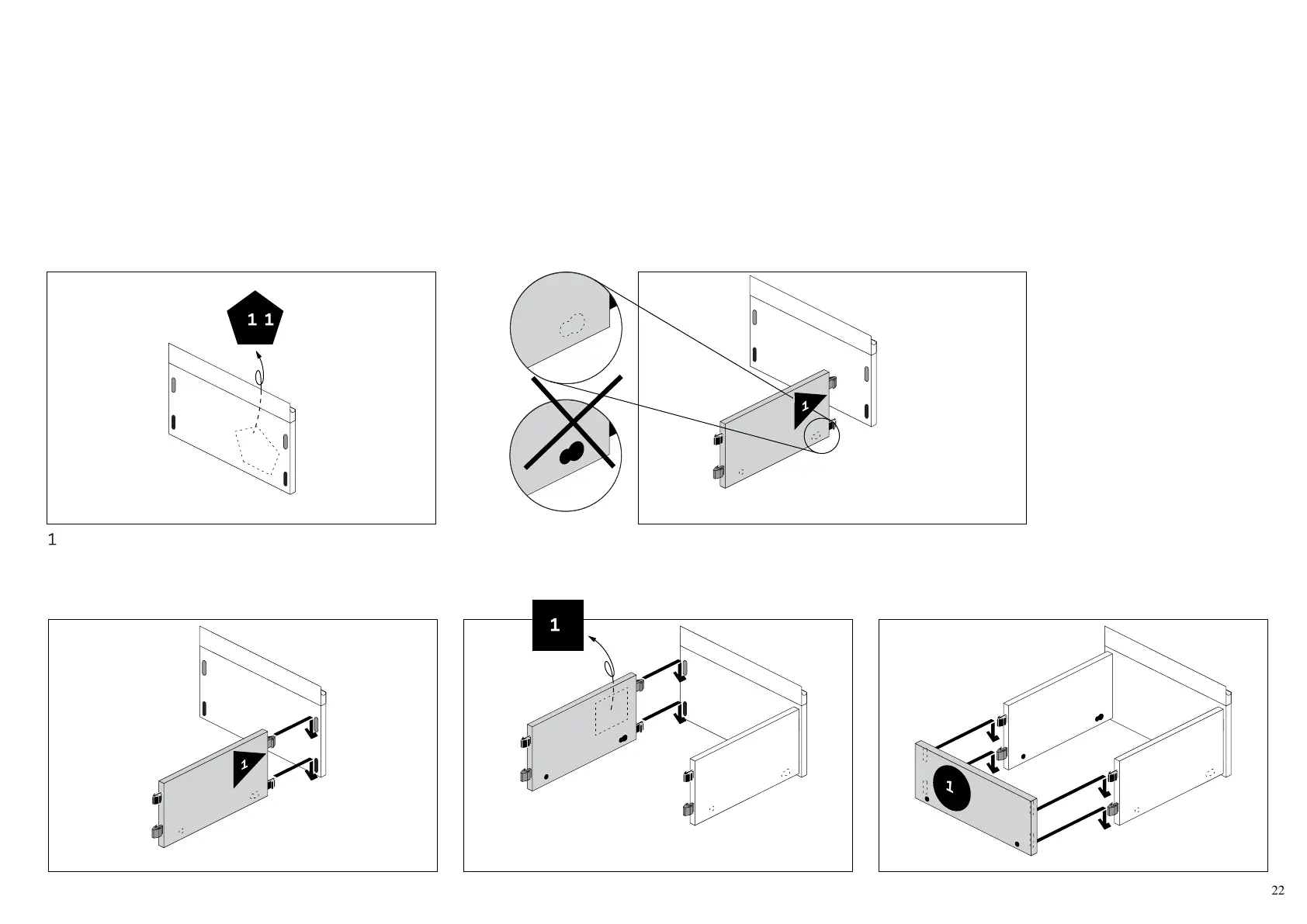 1 1

1

1

1

1

1

1

22