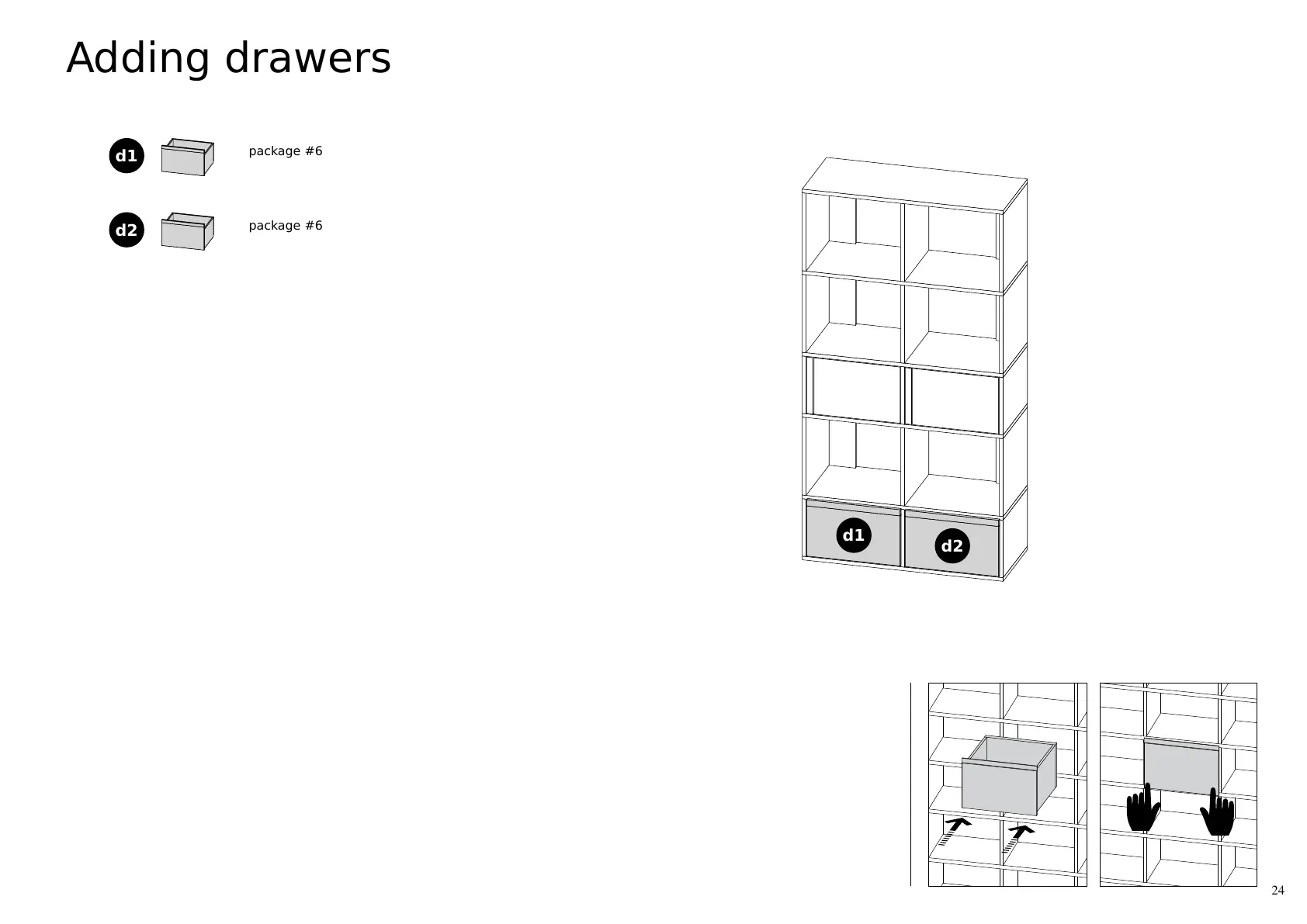 Adding drawers

d1 package #6

d2 package #6

d1

d2

24