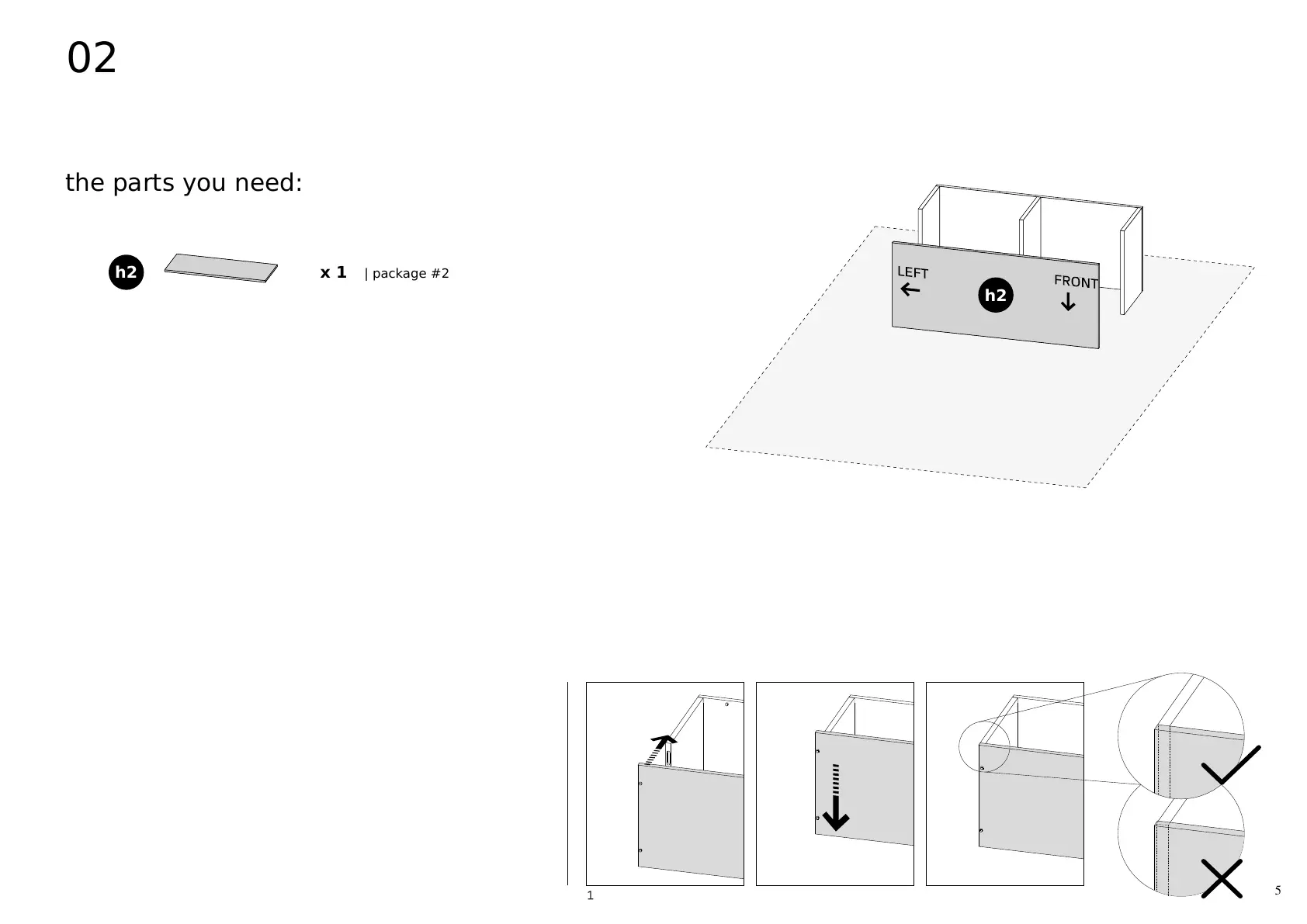 02

the parts you need:

h2 x 1 | package #2

LEFT
h2
FRONT

1

5