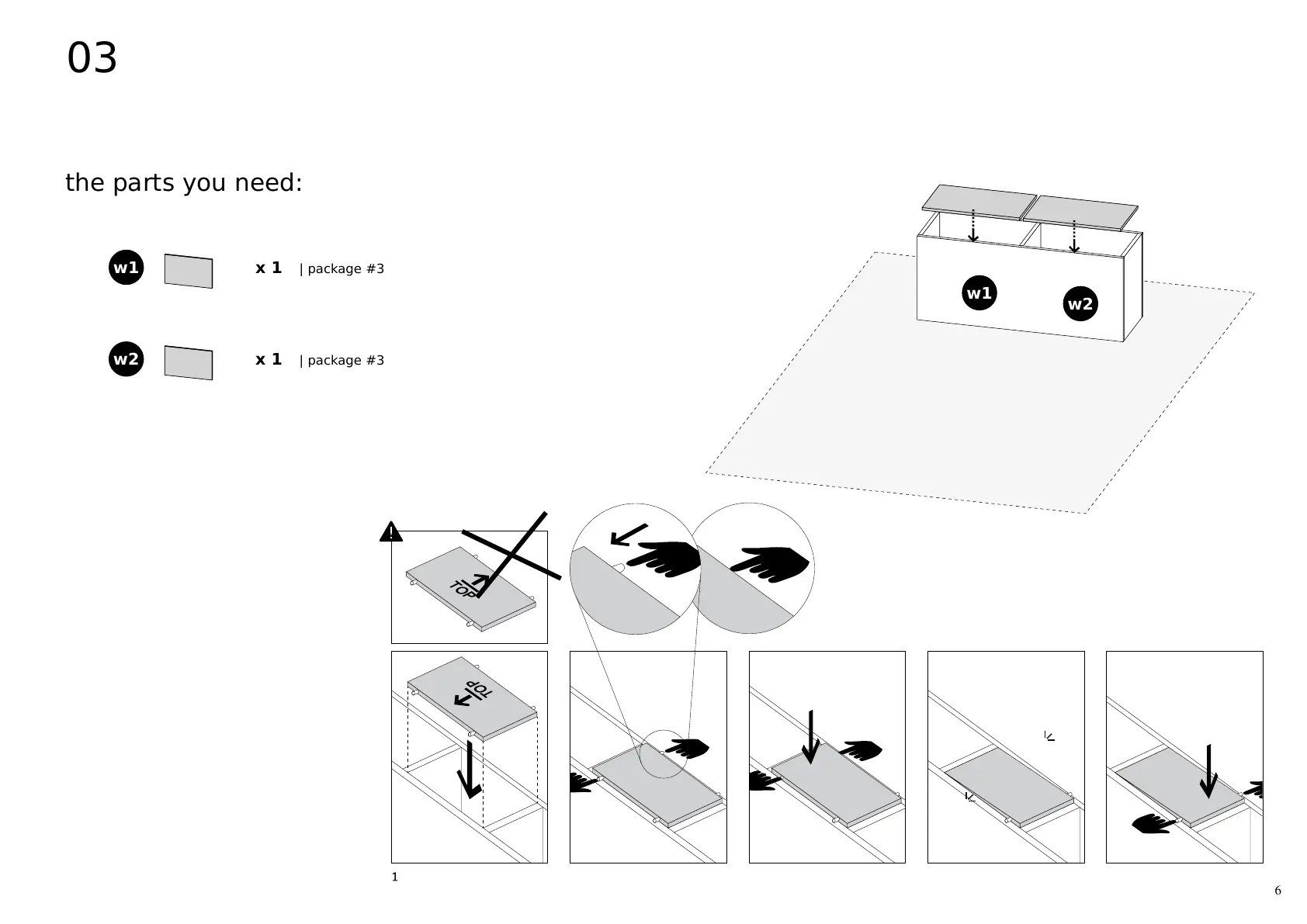 03

the parts you need:

w1 x 1 | package #3

w2 x 1 | package #3

w1

w2

!

TOP

TOP

1

6