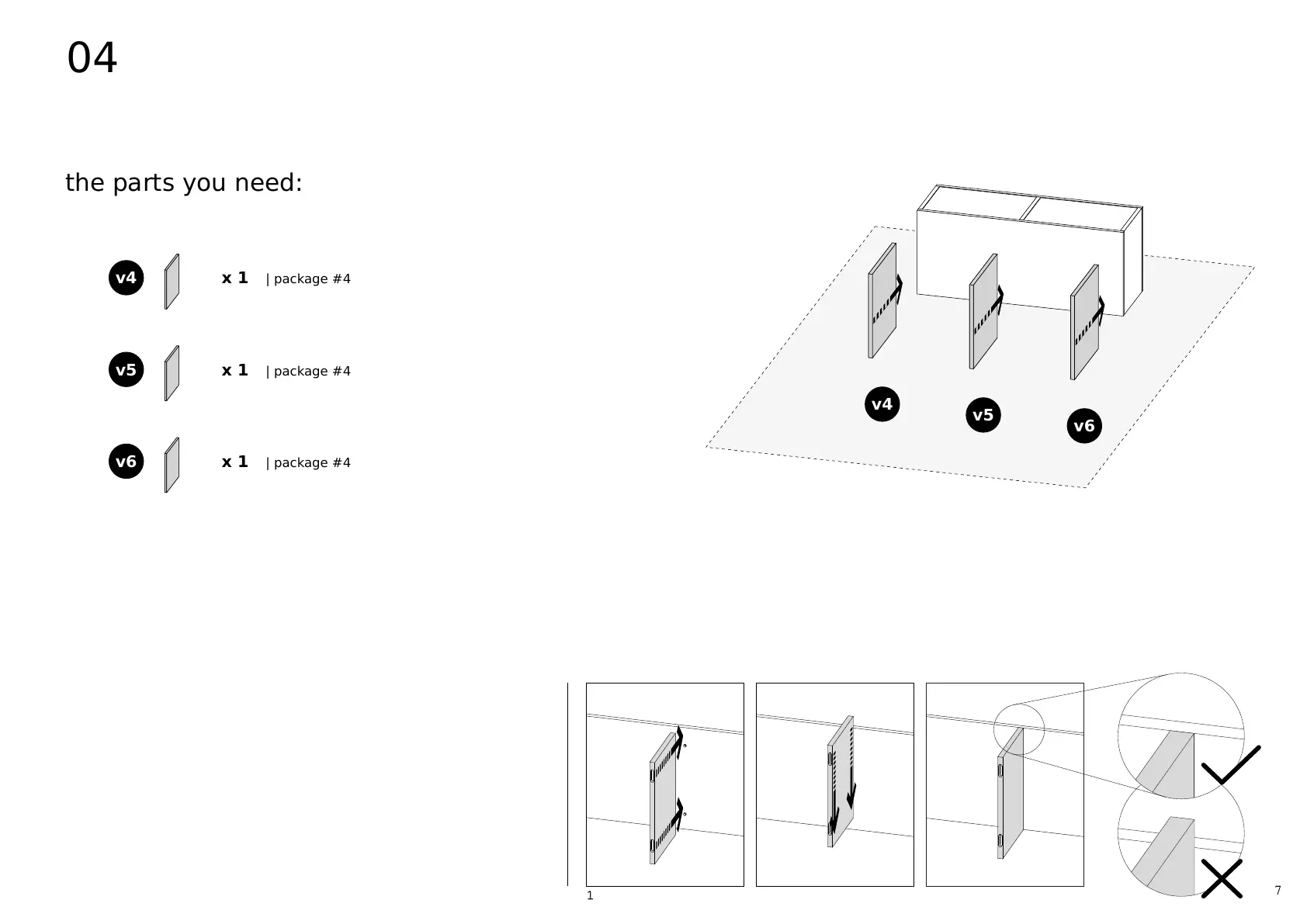 04

the parts you need:

v4 x 1 | package #4

v5 x 1 | package #4

v6 x 1 | package #4

v4 v5 v6

1

7