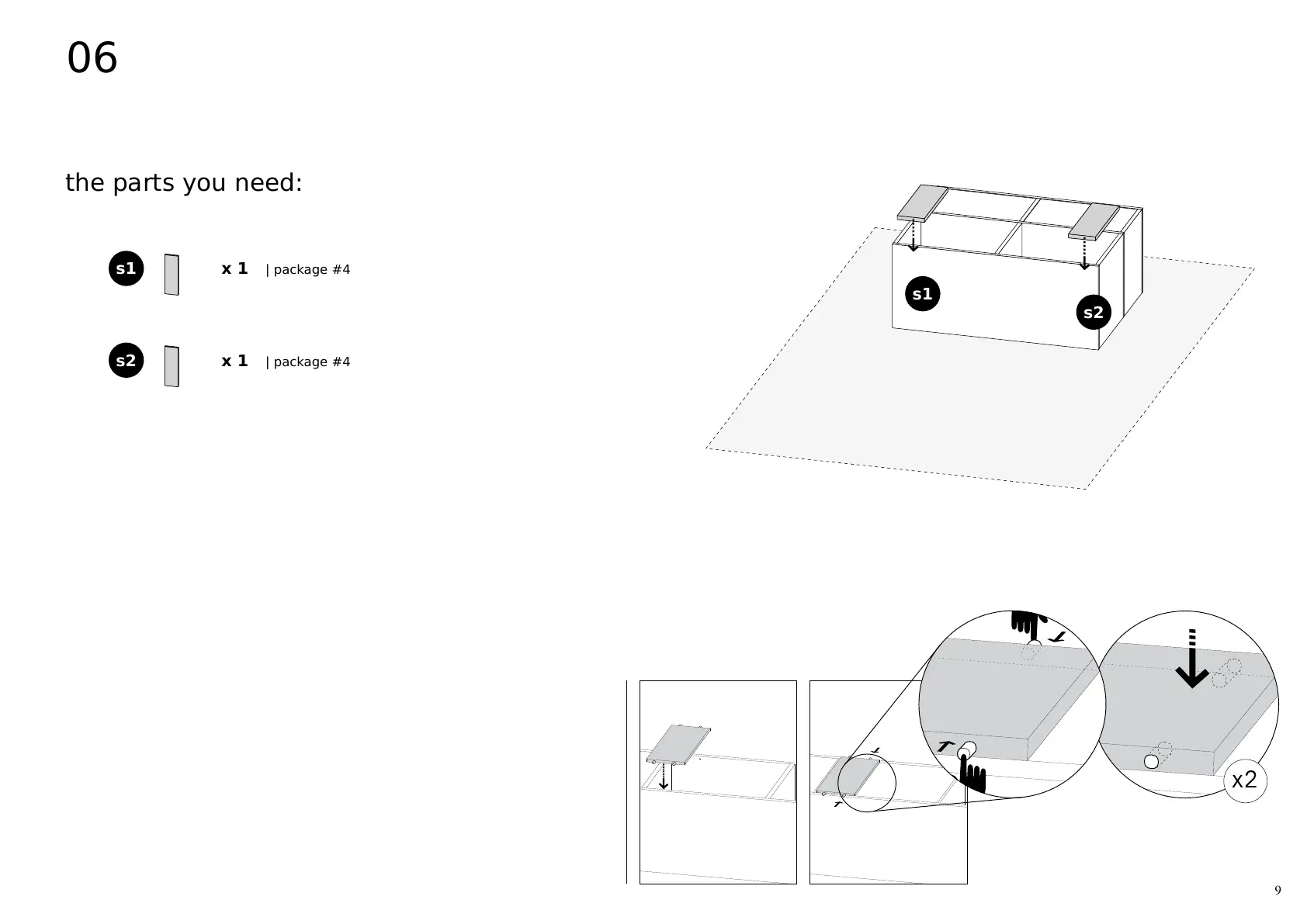 06

the parts you need:

s1 x 1 | package #4

s2 x 1 | package #4

s1

s2

x2

9