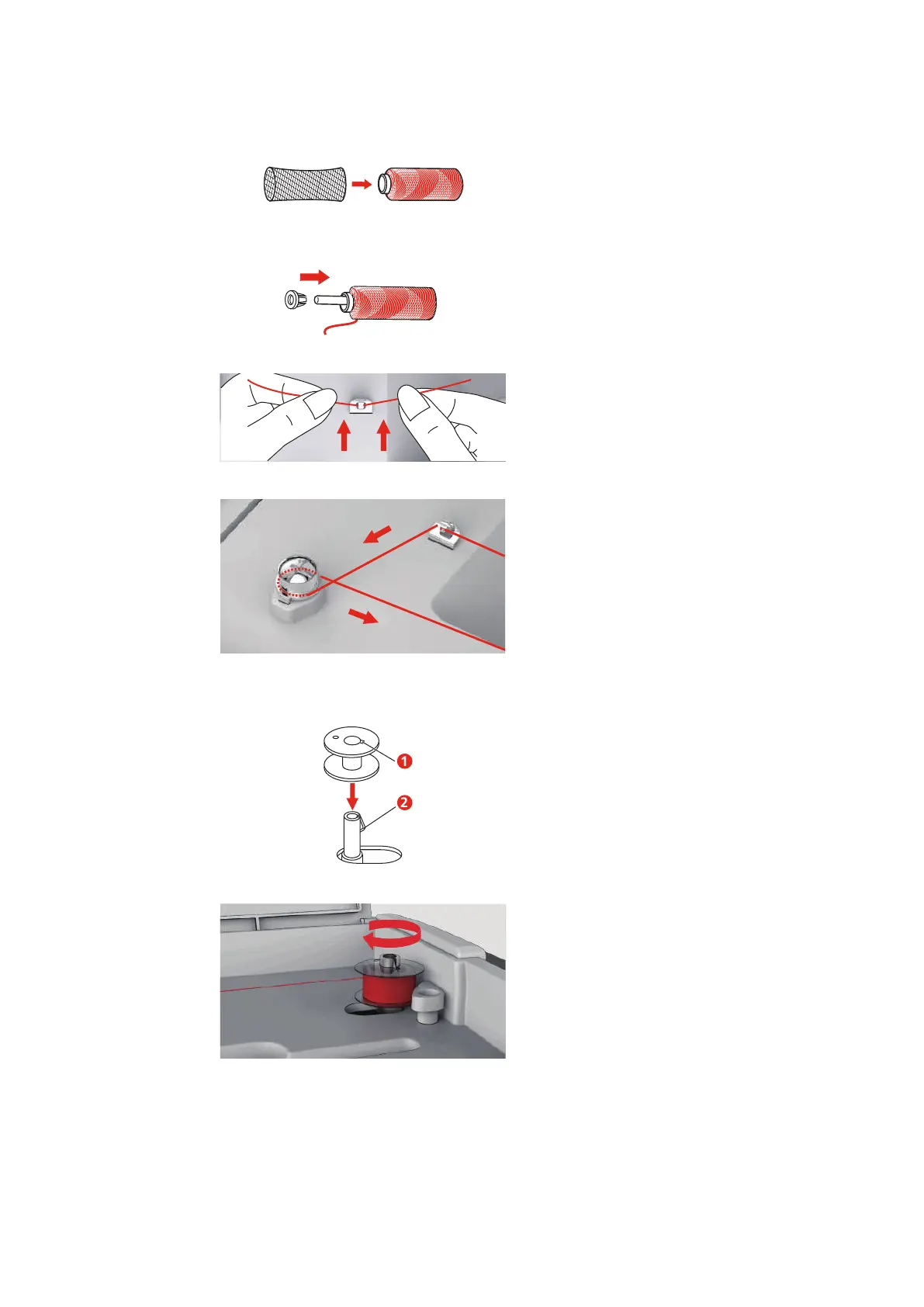 1

2