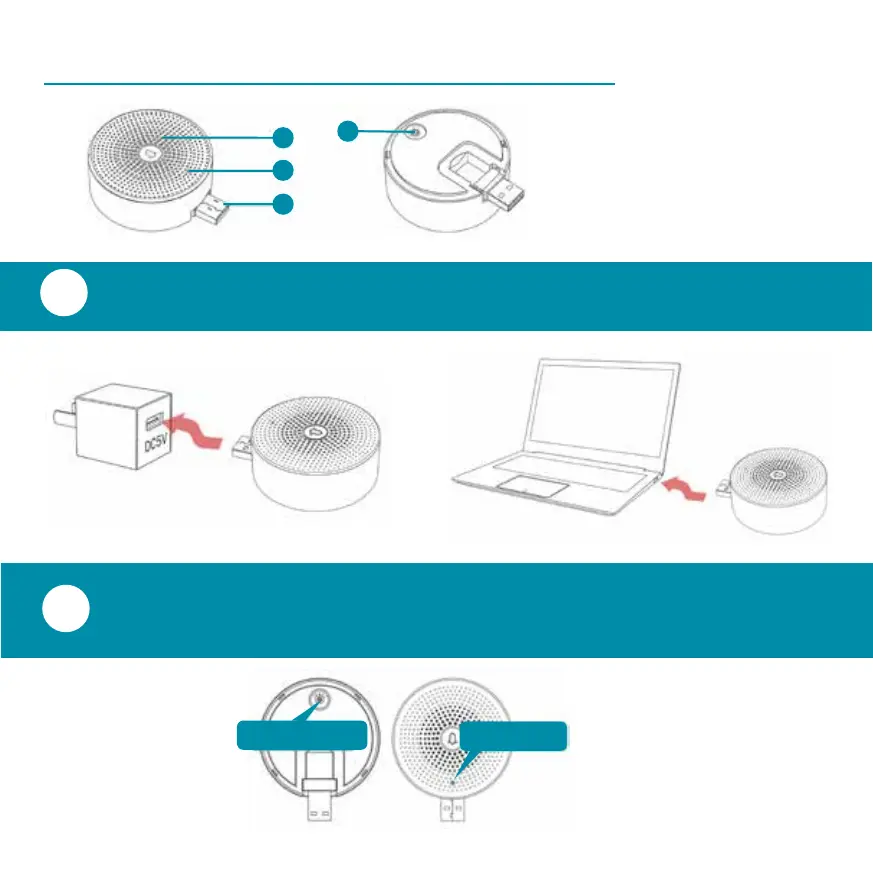 DC5V