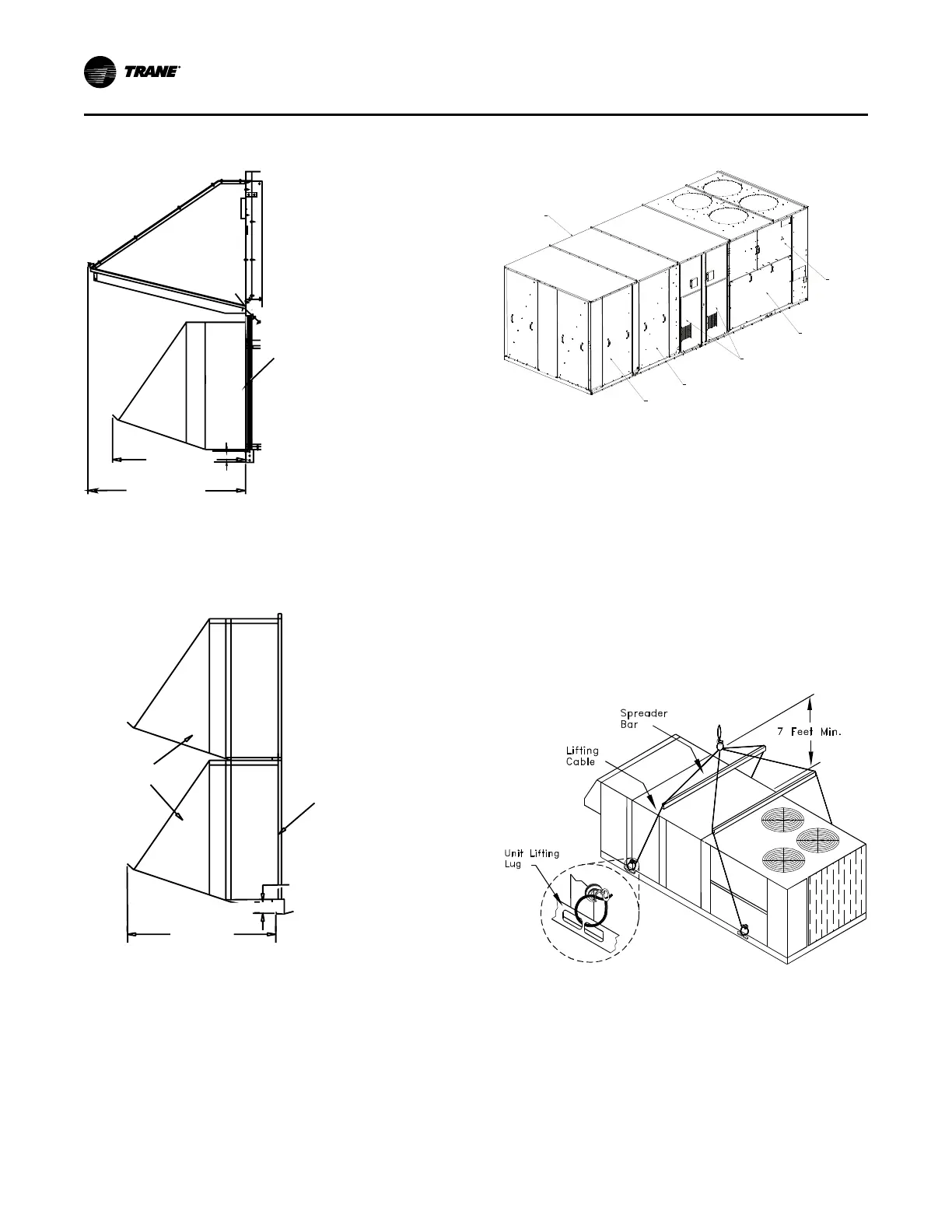 TRANE

Spreader Bar

7 Feet Min.

Lifting Cable

Unit Lifting Lug