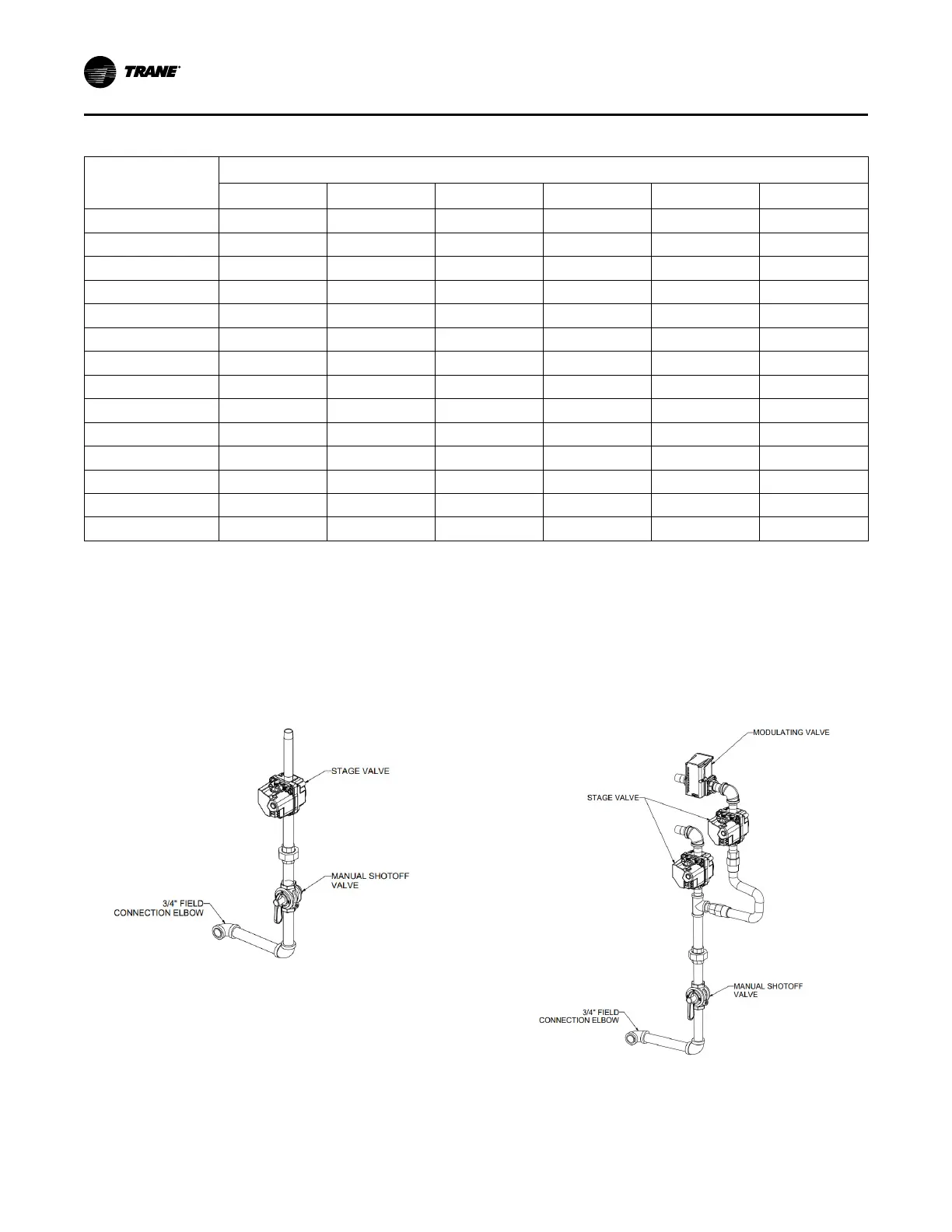 TRANE

STAGE VALVE

MANUAL SHOTOFF VALVE

3/4" FIELD CONNECTION ELBOW

MODULATING VALVE

STAGE VALVE

MANUAL SHOTOFF VALVE

3/4" FIELD CONNECTION ELBOW