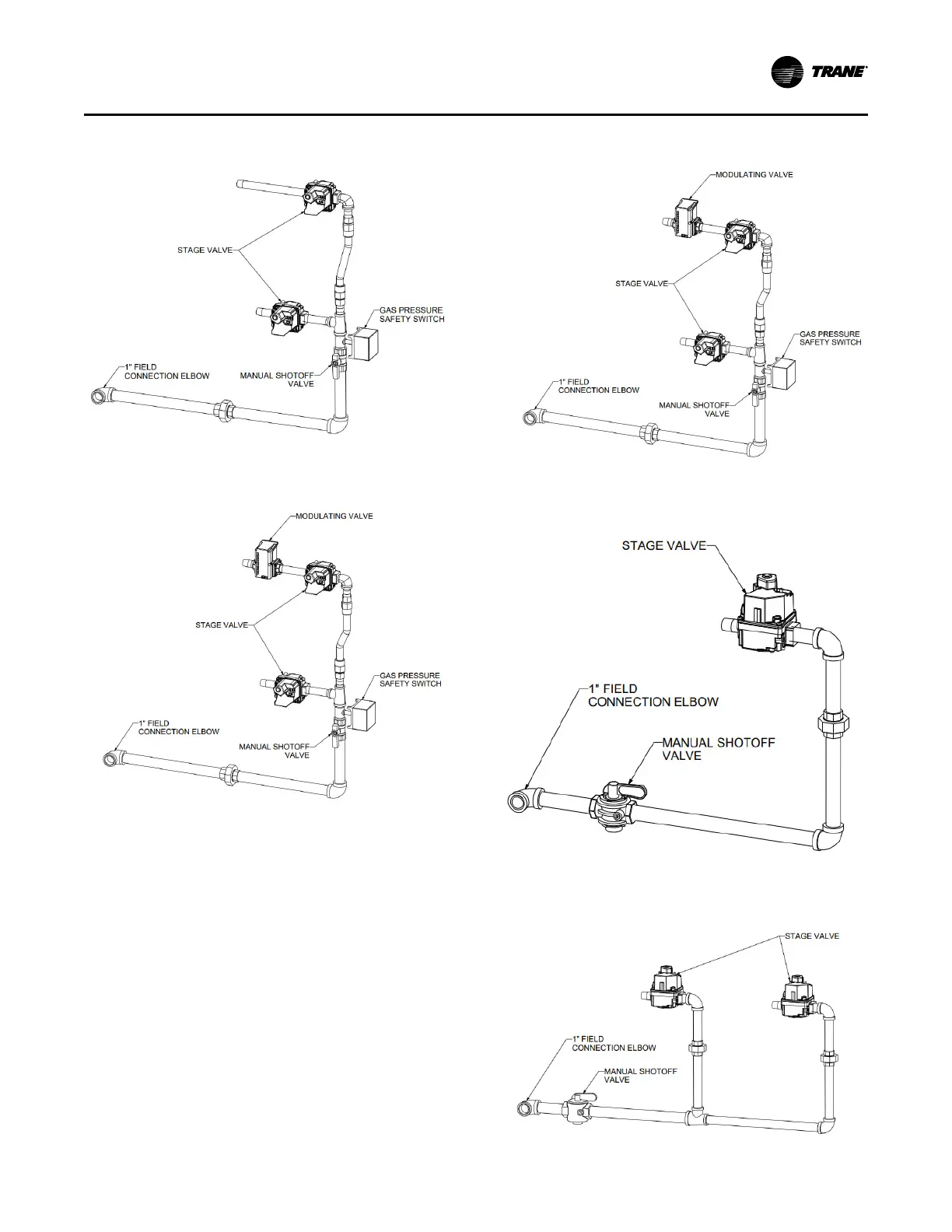 TRANE

STAGE VALVE

GAS PRESSURE SAFETY SWITCH

1" FIELD CONNECTION ELBOW

MANUAL SHOTOFF VALVE

MODULATING VALVE

STAGE VALVE

GAS PRESSURE SAFETY SWITCH

1" FIELD CONNECTION ELBOW

MANUAL SHOTOFF VALVE

MODULATING VALVE

STAGE VALVE

GAS PRESSURE SAFETY SWITCH

1" FIELD CONNECTION ELBOW

MANUAL SHOTOFF VALVE

STAGE VALVE

1" FIELD CONNECTION ELBOW

MANUAL SHOTOFF VALVE

STAGE VALVE

1" FIELD CONNECTION ELBOW

MANUAL SHOTOFF VALVE