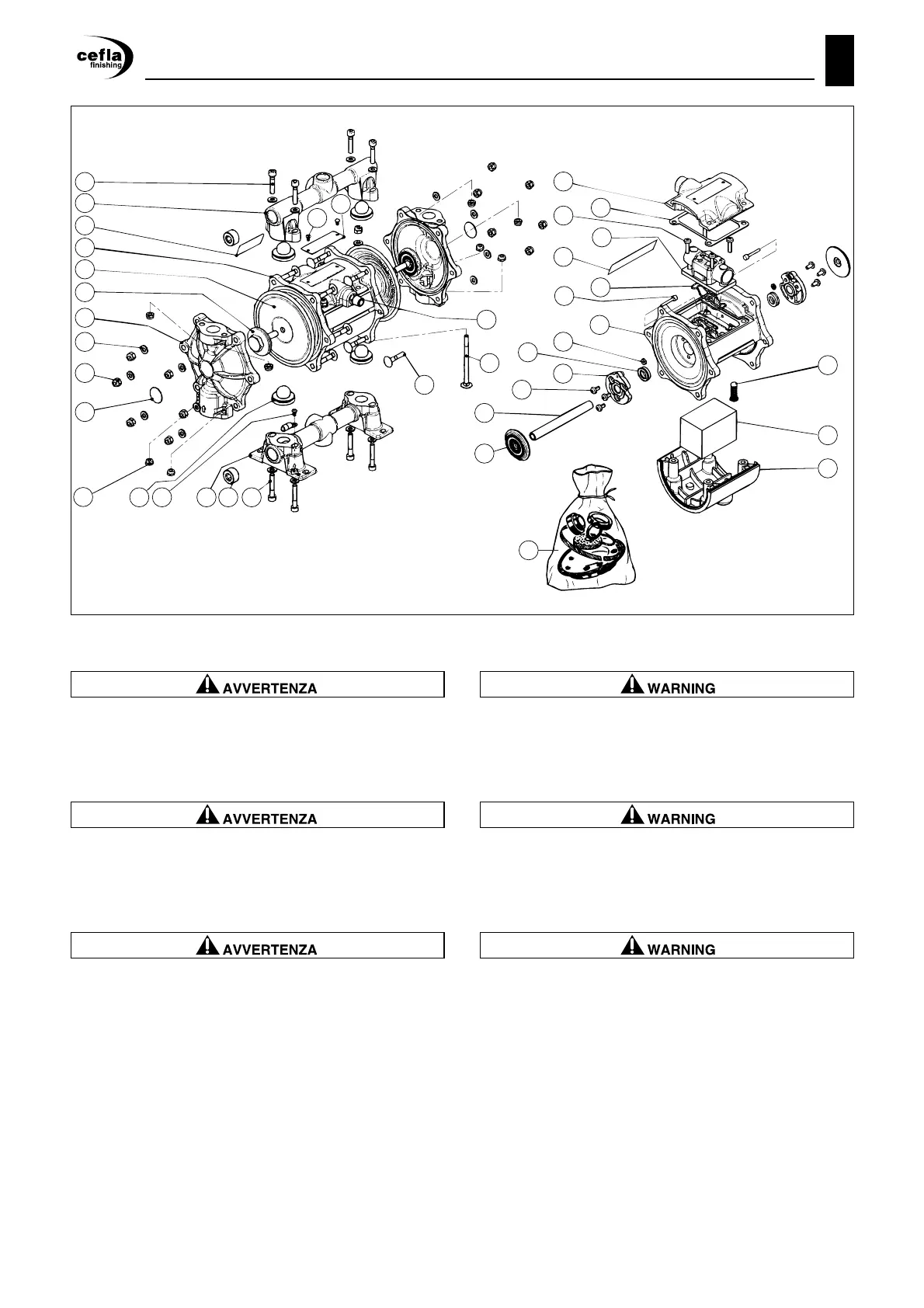 cefla finishing

AVVERTENZA

WARNING

AVVERTENZA

WARNING

AVVERTENZA

WARNING