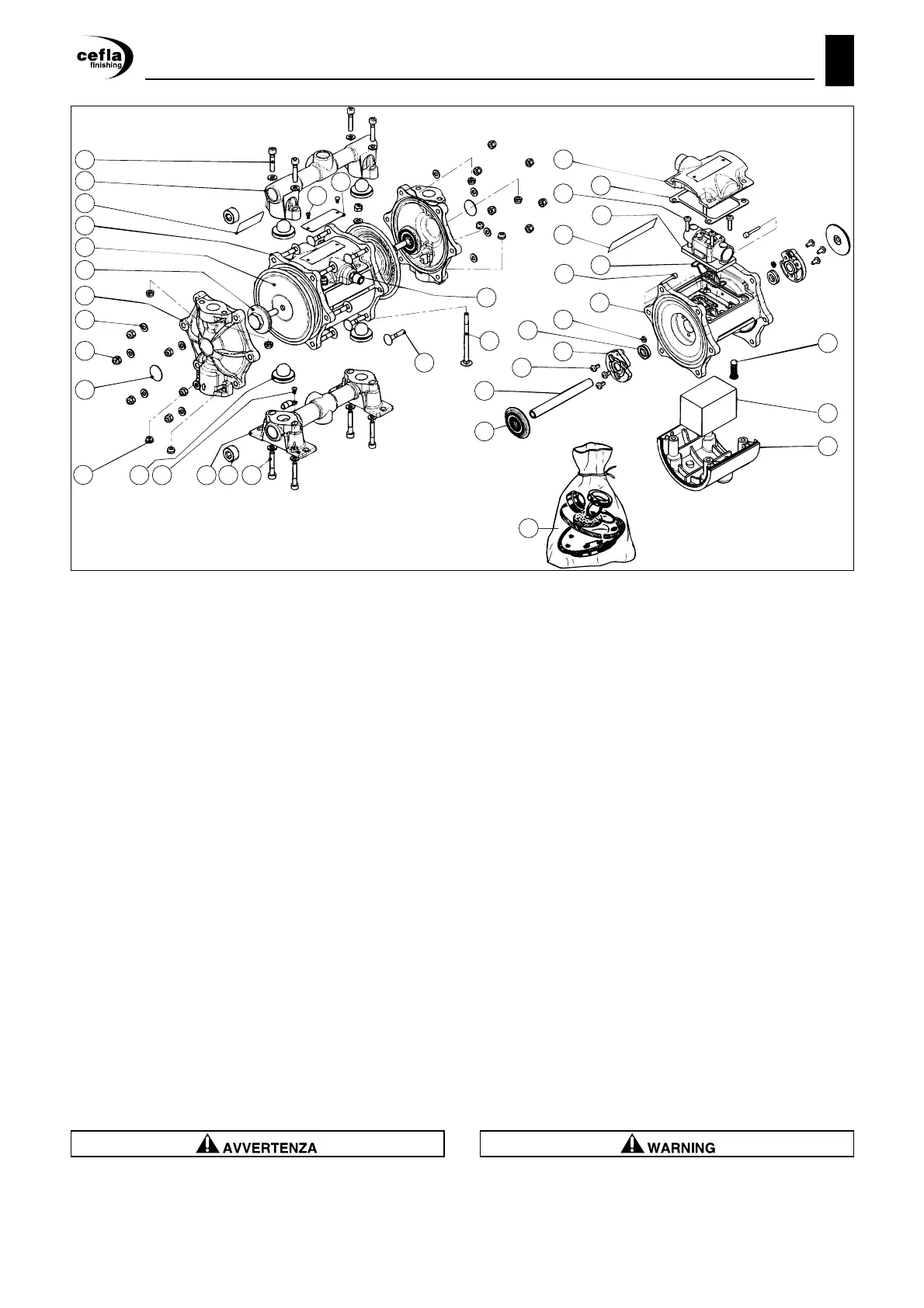 cefla
finishing

AVVERTENZA

WARNING