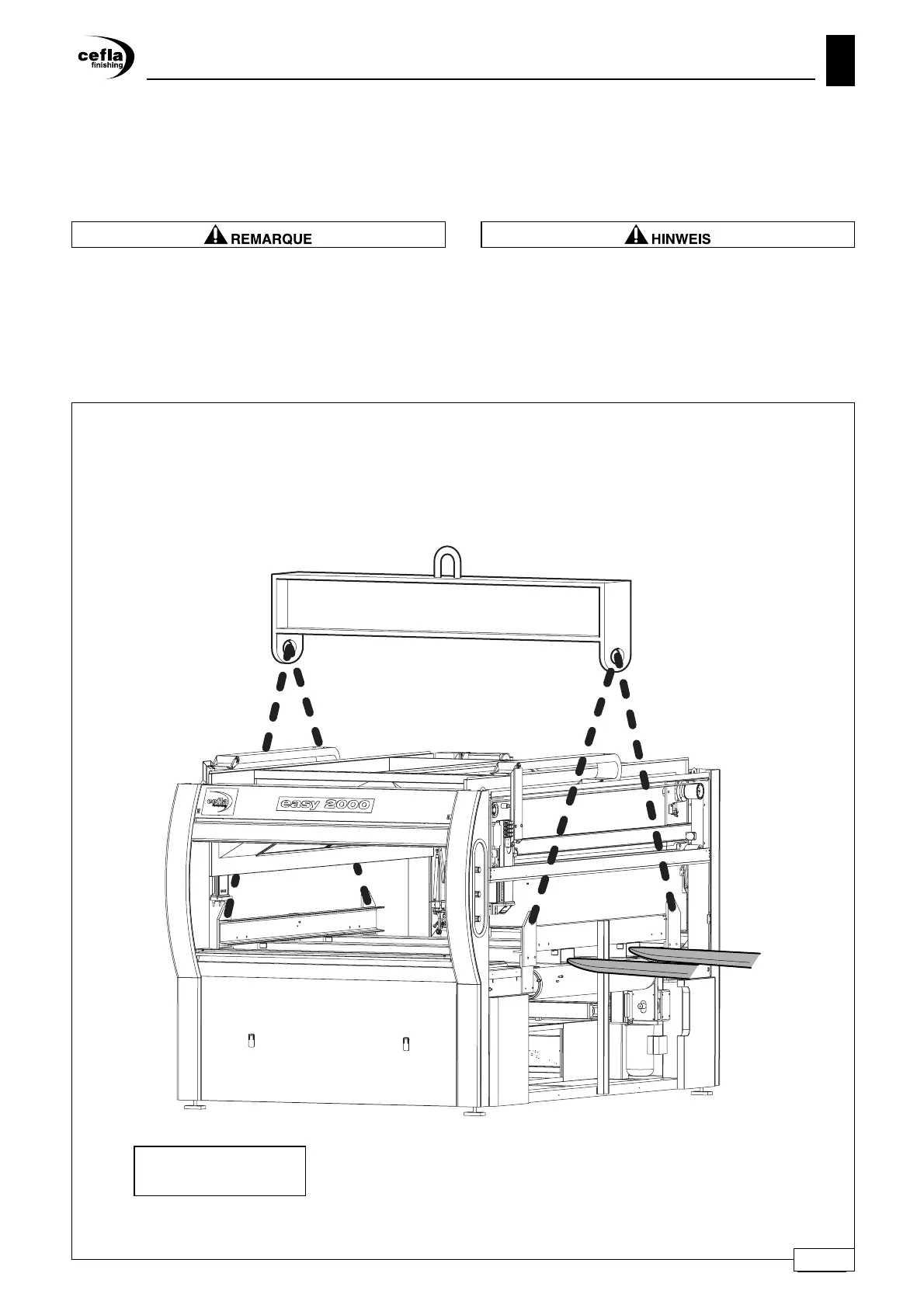 cefla
finishing

REMARQUE

HINWEIS

cefla
finishing

easy 2000