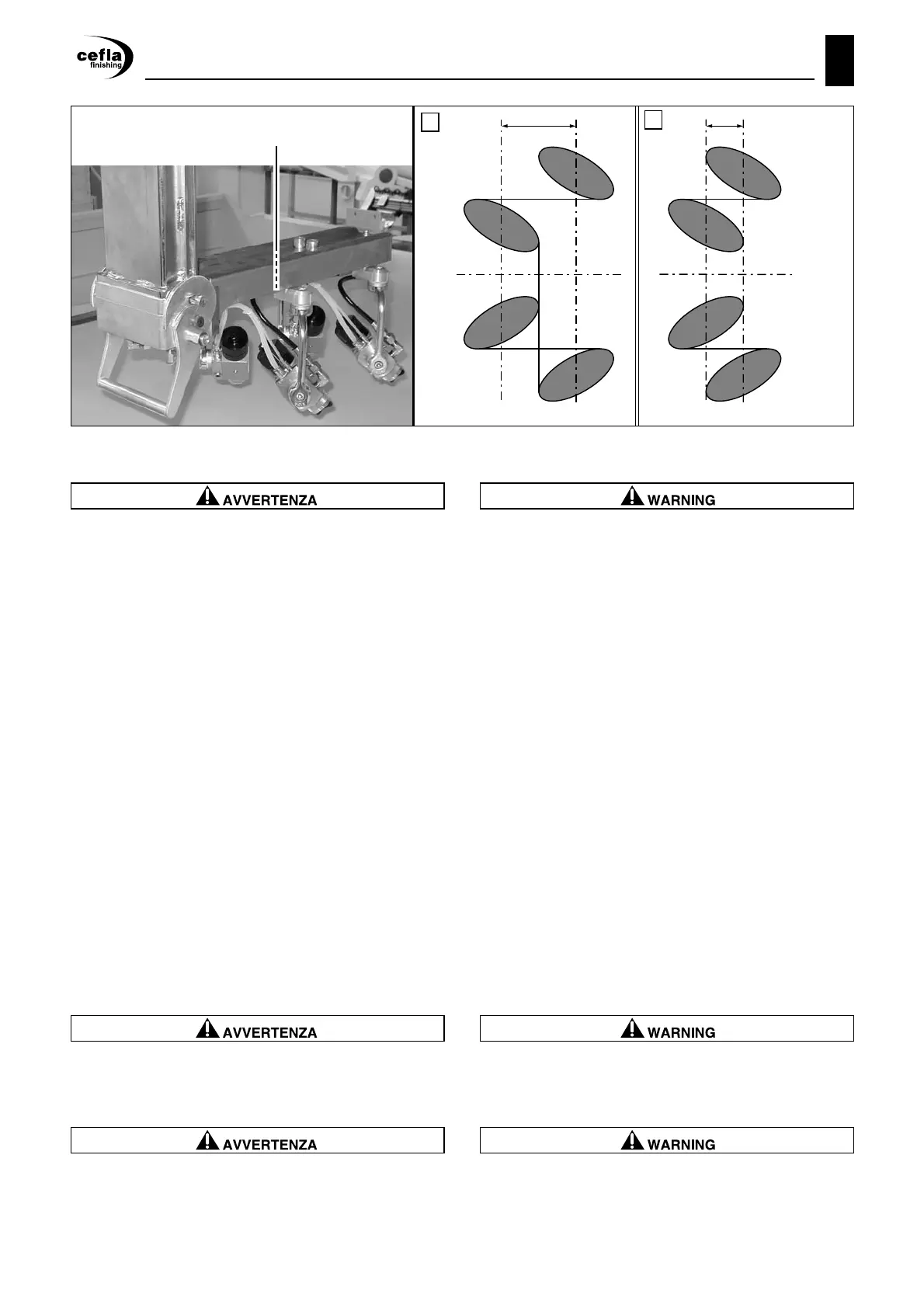 cefla
finishing

AVVERTENZA

WARNING

AVVERTENZA

WARNING

AVVERTENZA

WARNING