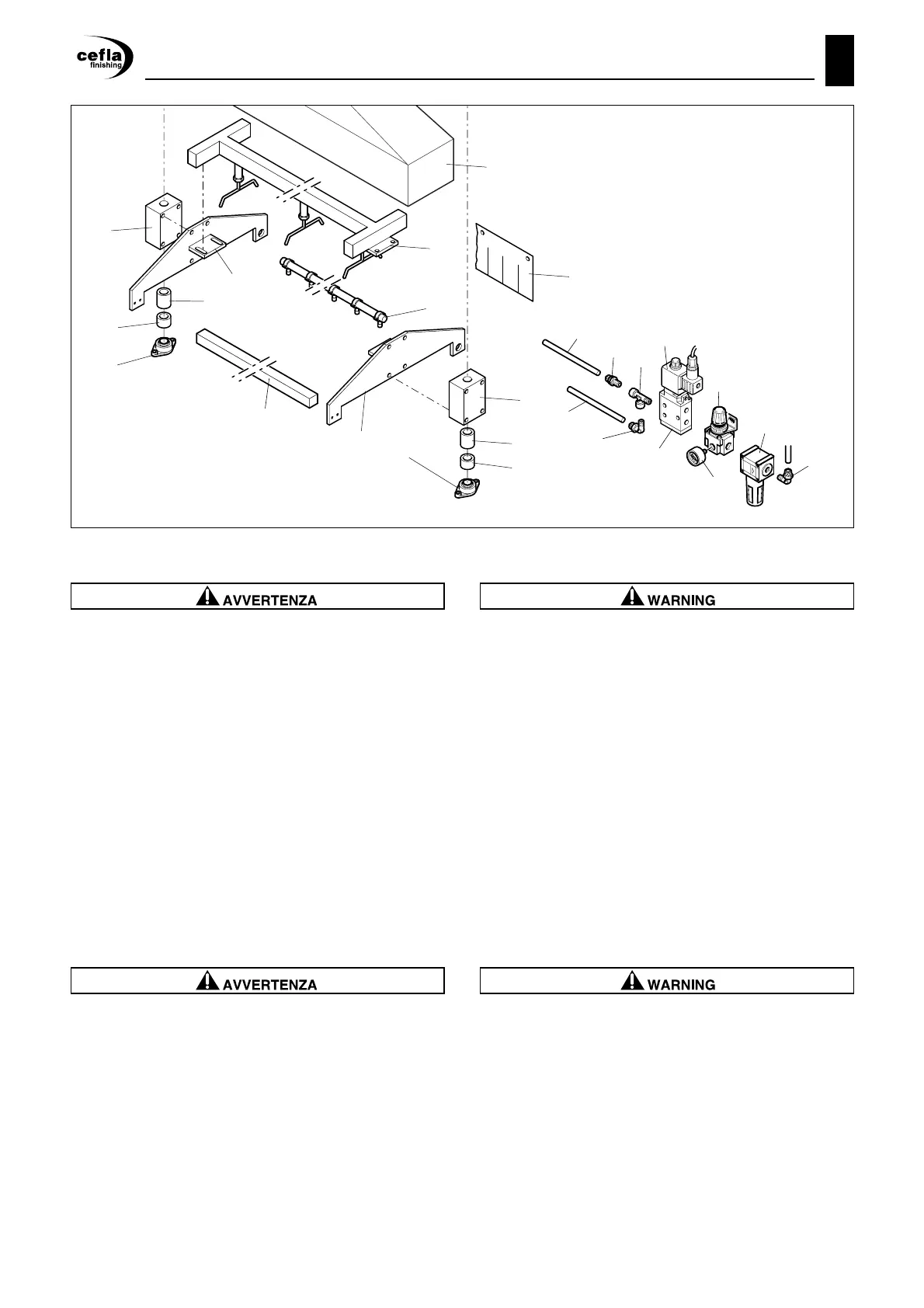 cefla
finishing

AVVERTENZA

WARNING

AVVERTENZA

WARNING