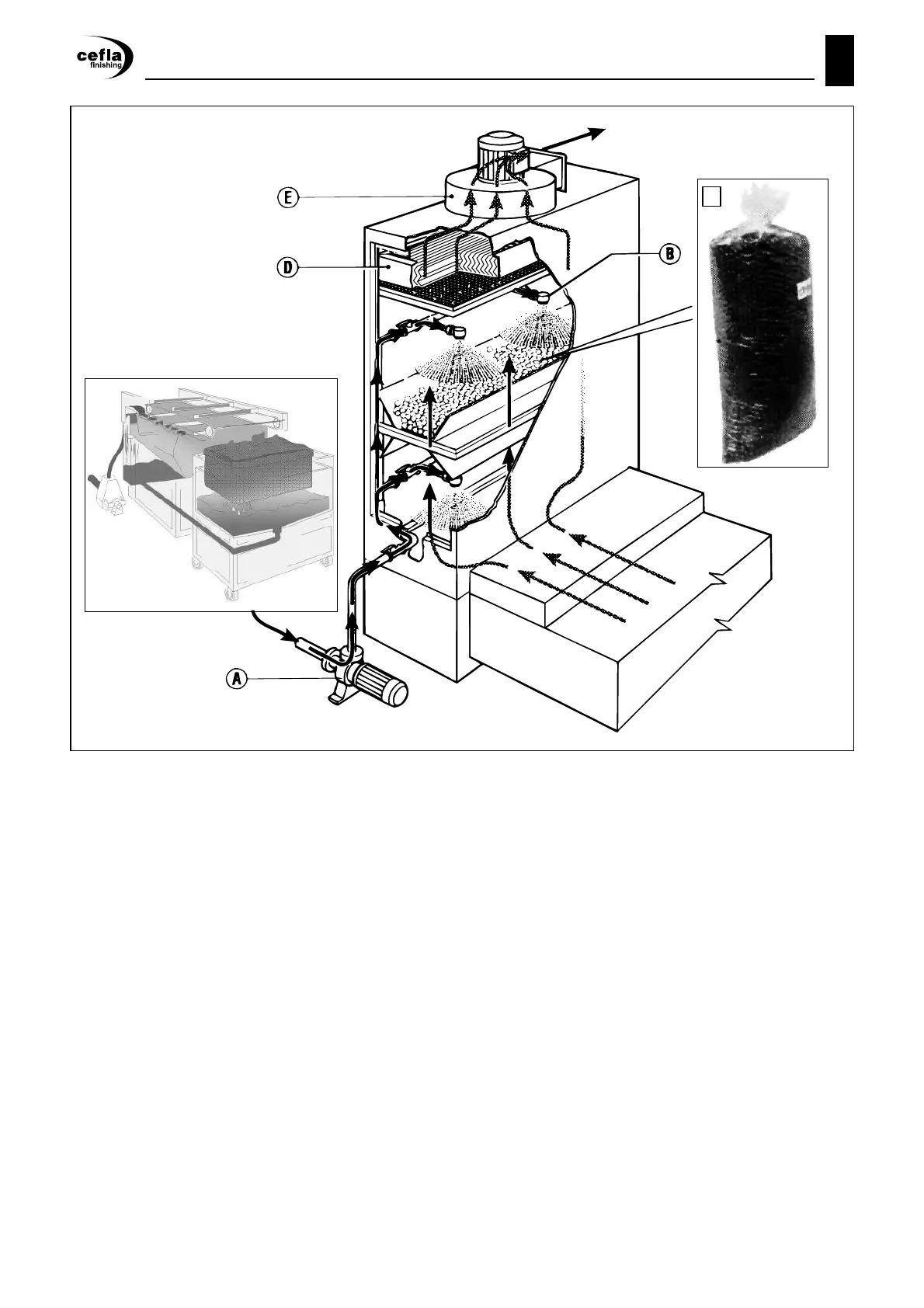 cefla
finishing

E

D

B

A