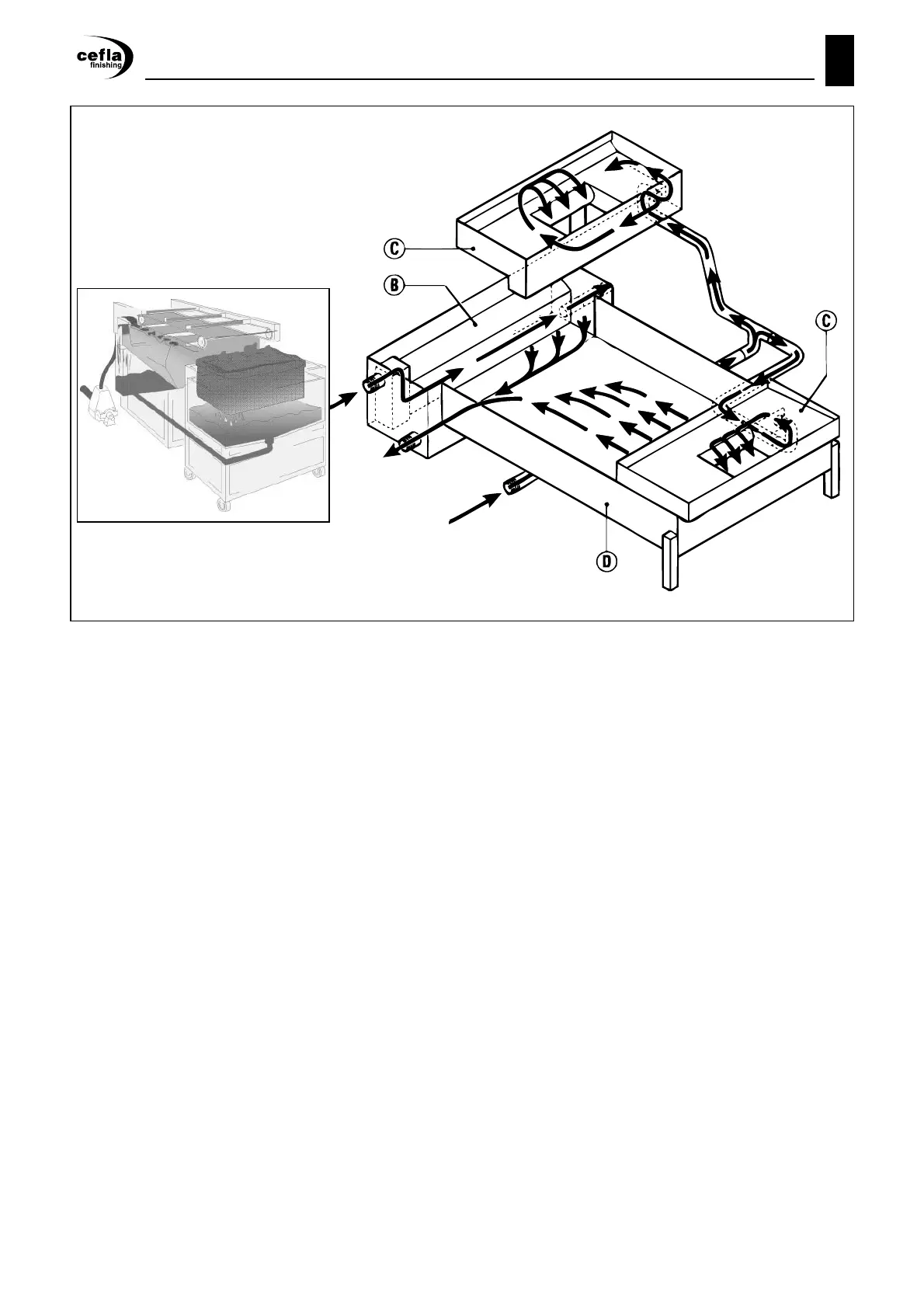 cefla finishing

C

B

C

D