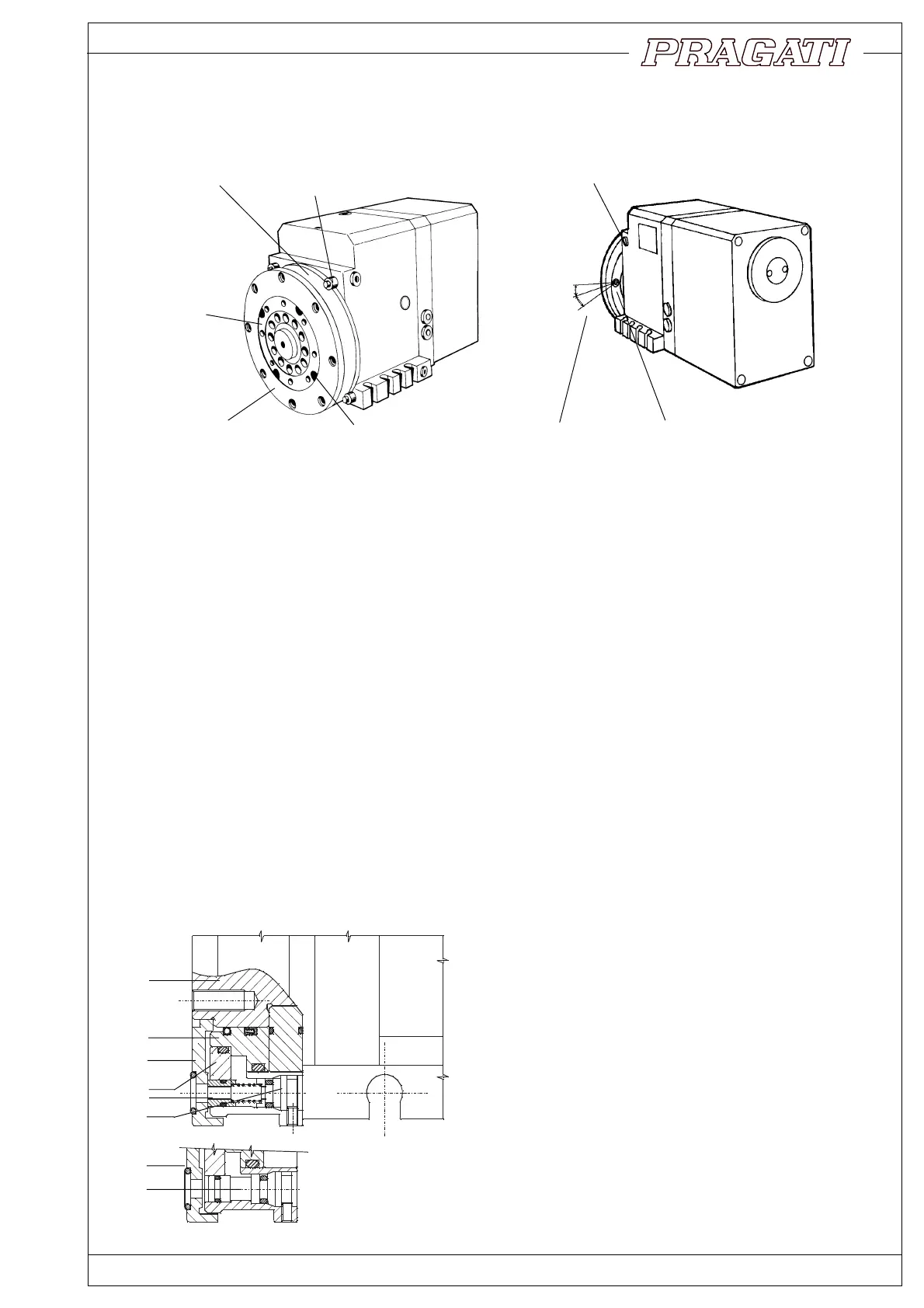 PRAGATI