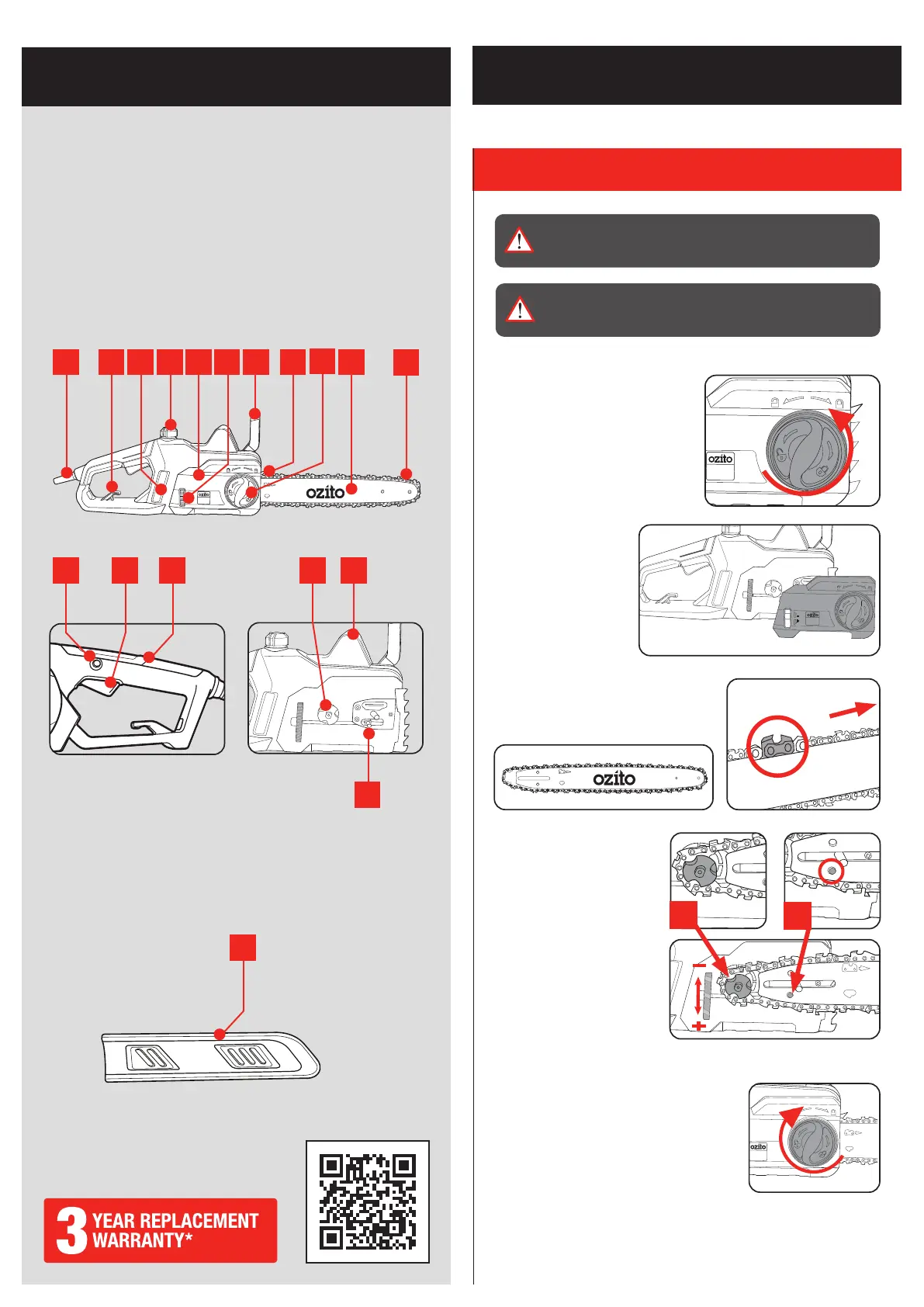 ozito

ozito

ozito

ozito

ozito

ozito

3 YEAR REPLACEMENT WARRANTY*