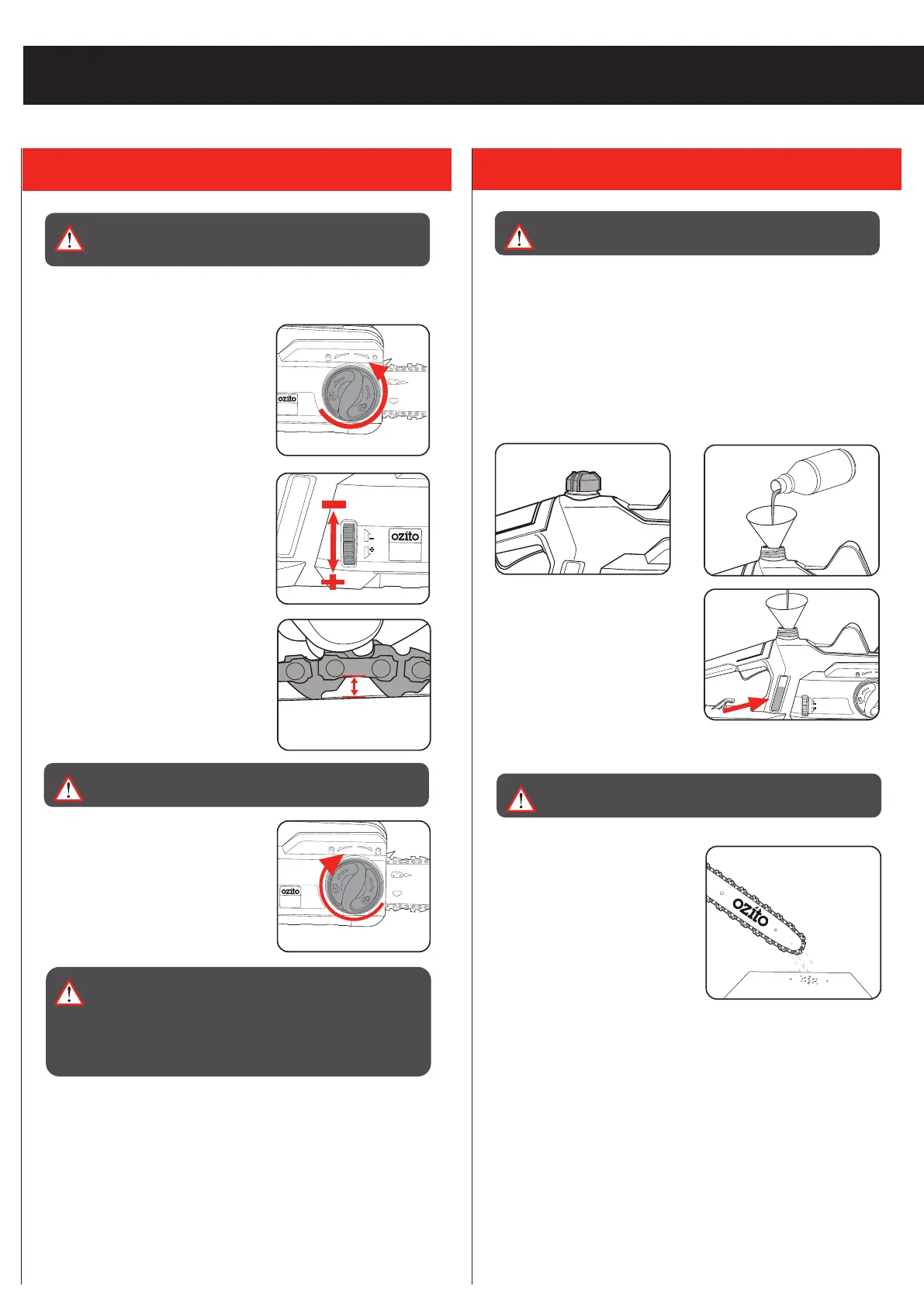 ozito

ozito

ozito

ozito