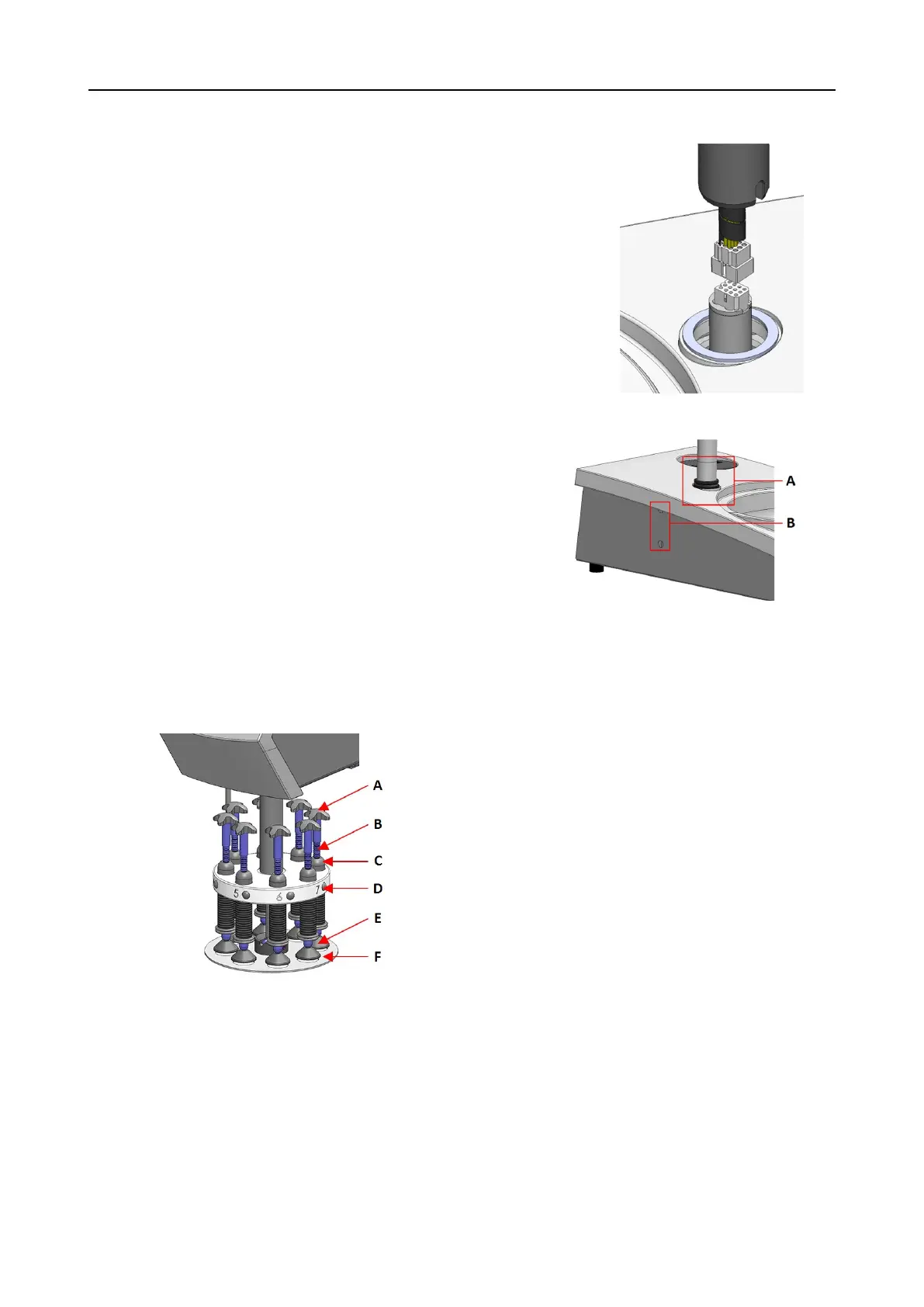 A

B

A

B

C

D

E

F

5

6

7