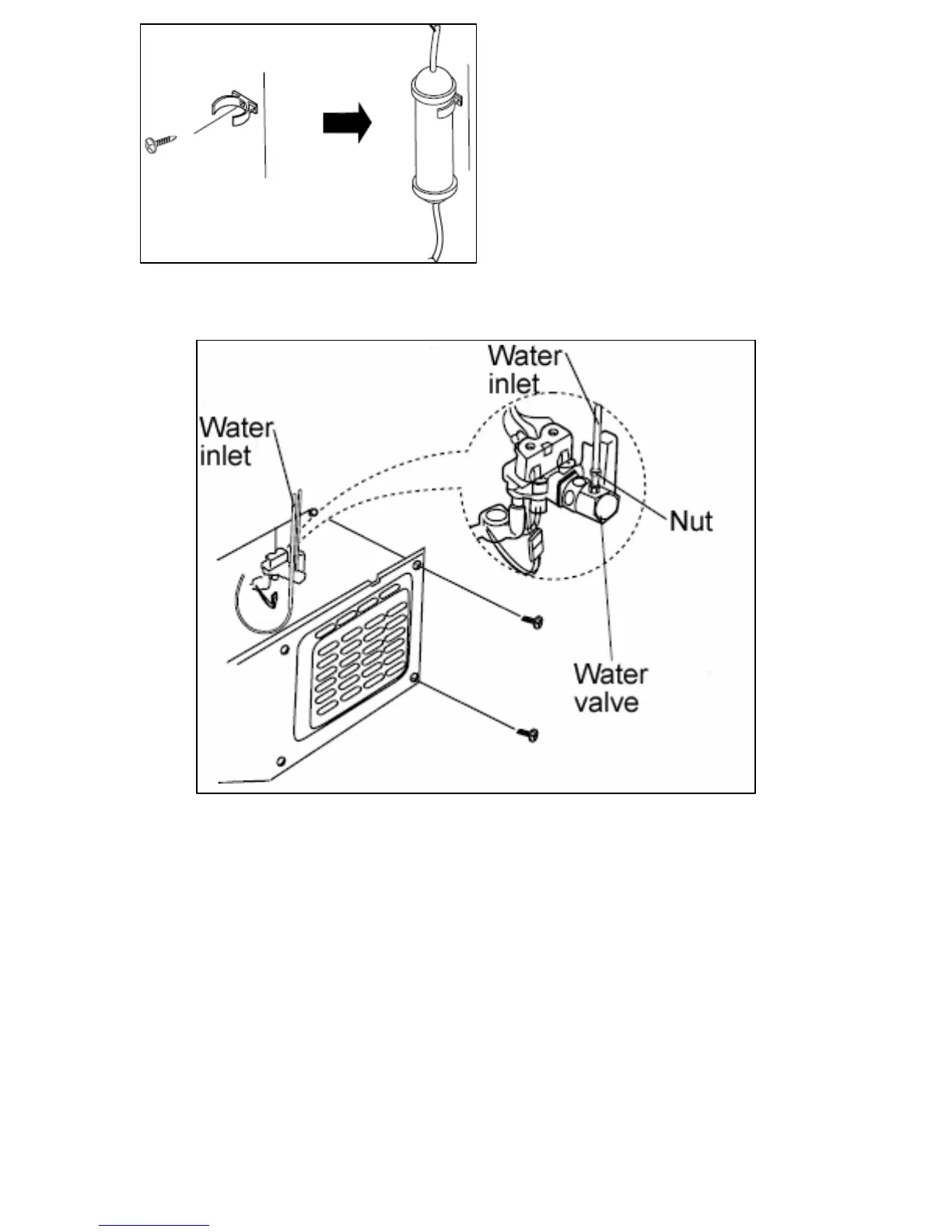 Water inlet

Water inlet

Nut

Water valve