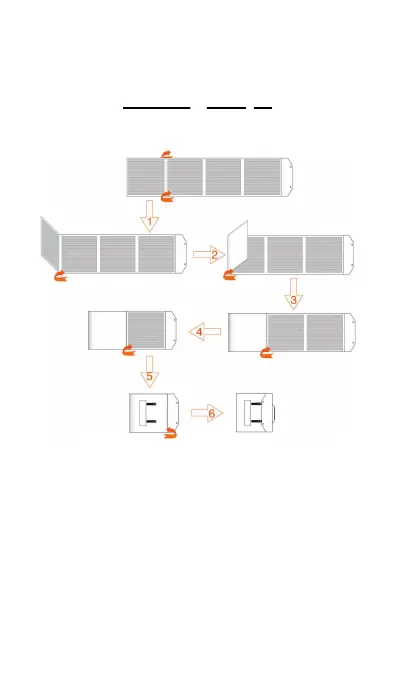 1

2

3

4

5

6