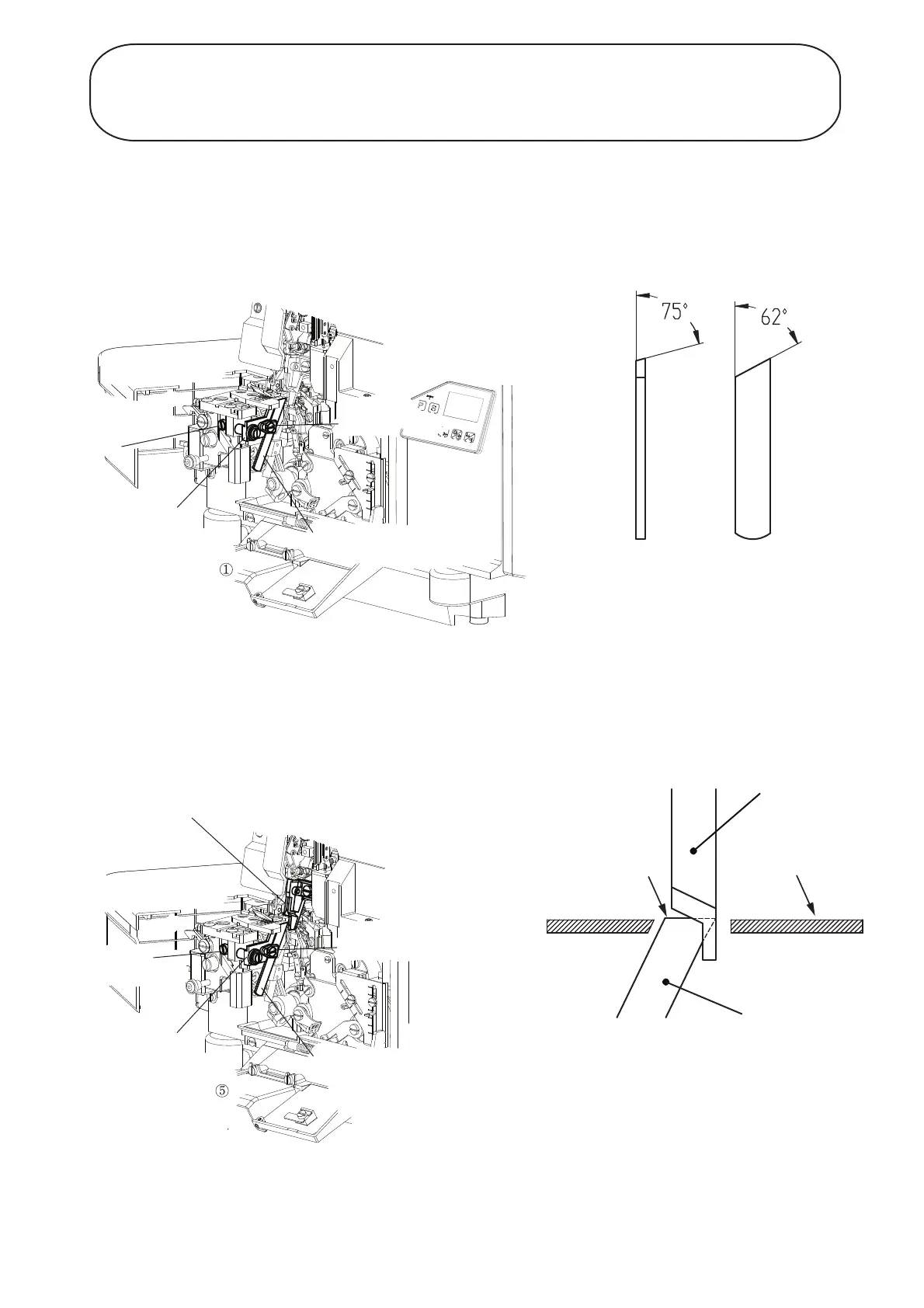 75°

62°

①

⑤