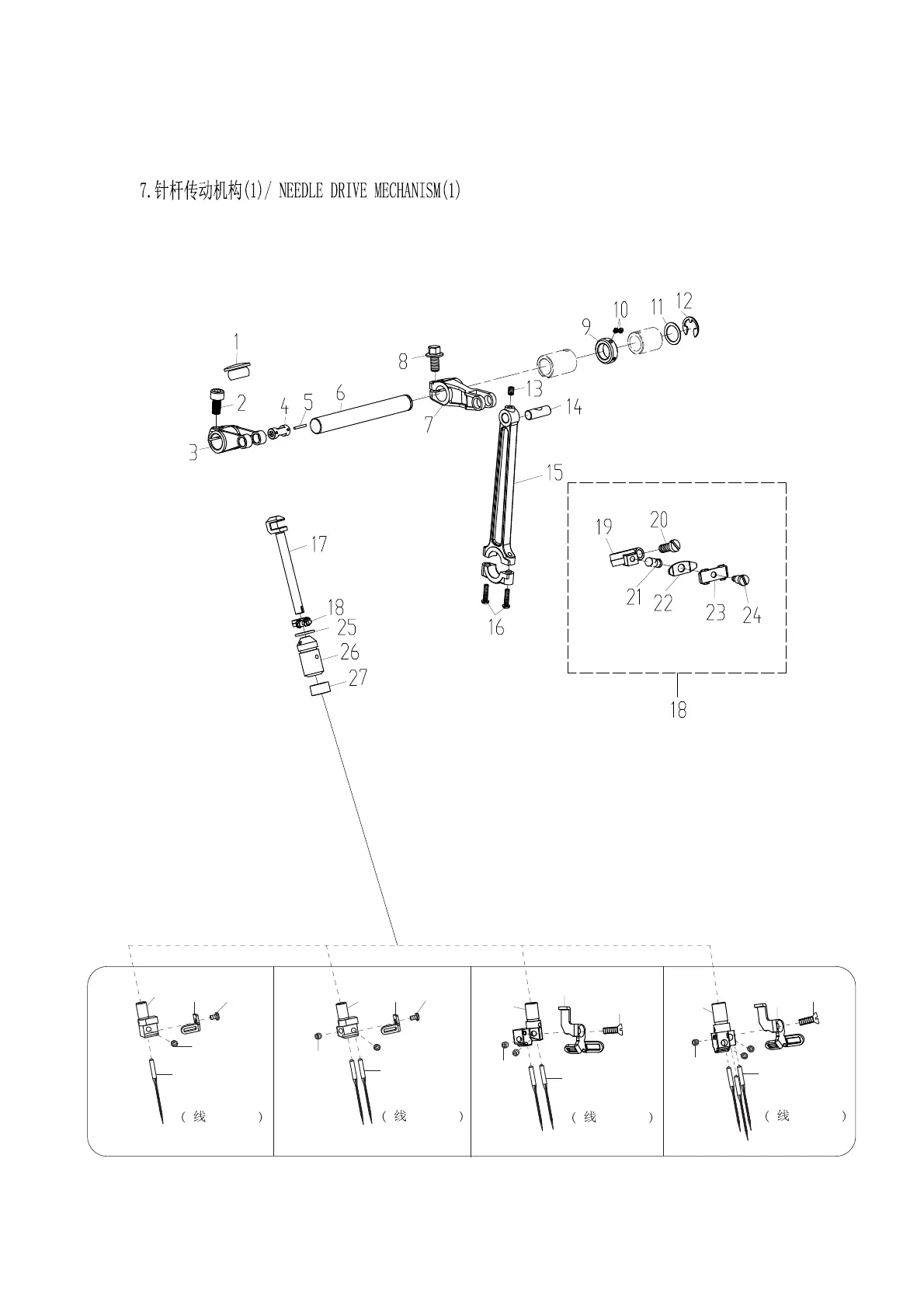 7.针杆传动机构(1)/ NEEDLE DRIVE MECHANISM(1)

1
2
3
4
5
6
7
8
9
10
11
12
13
14
15
16
17
18
25
26
27
19
20
21
22
23
24
18

( 线 )
( 线 )
( 线 )
( 线 )