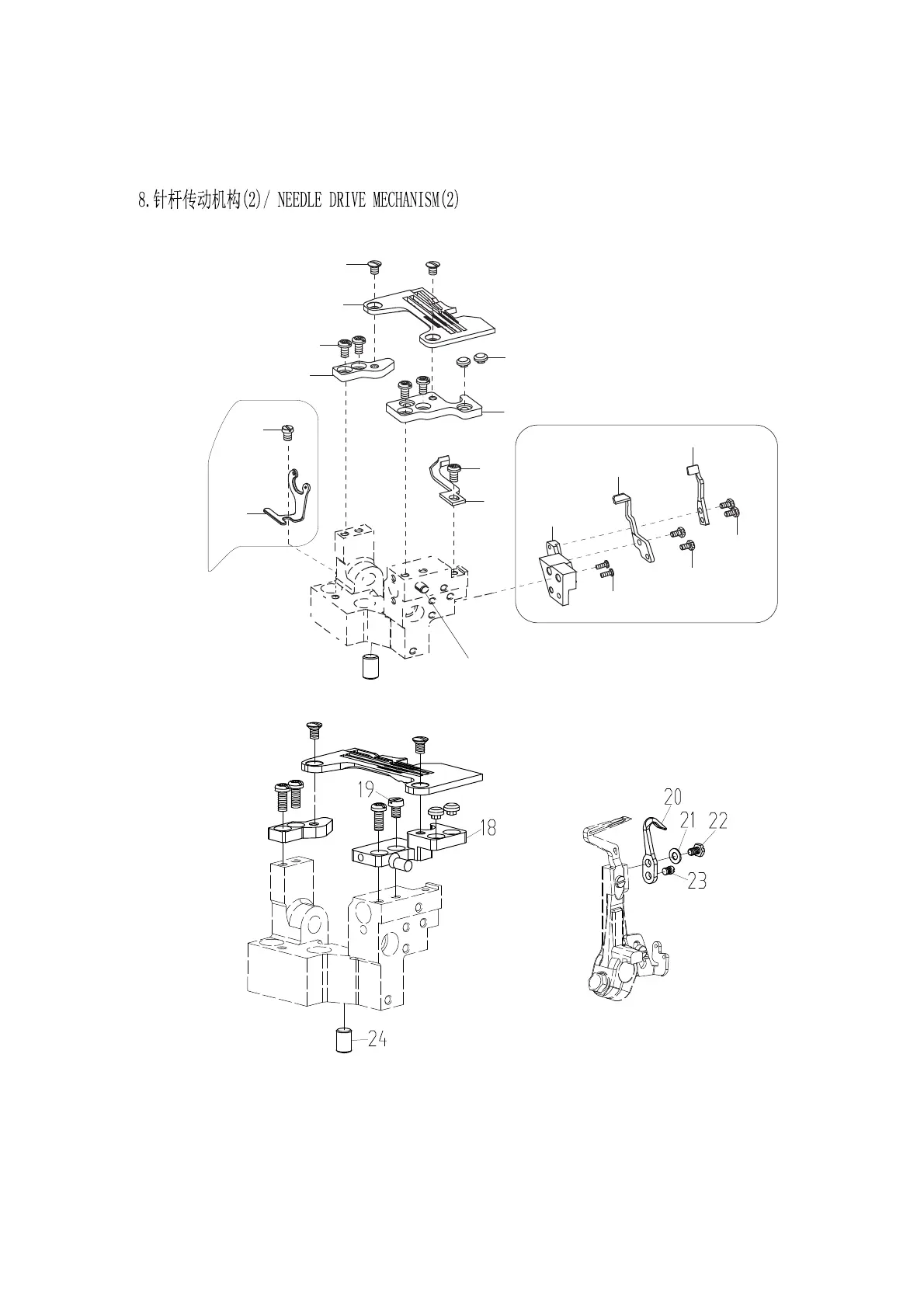 8.针杆传动机构(2)/ NEEDLE DRIVE MECHANISM(2)

19
18
20
21
22
23
24