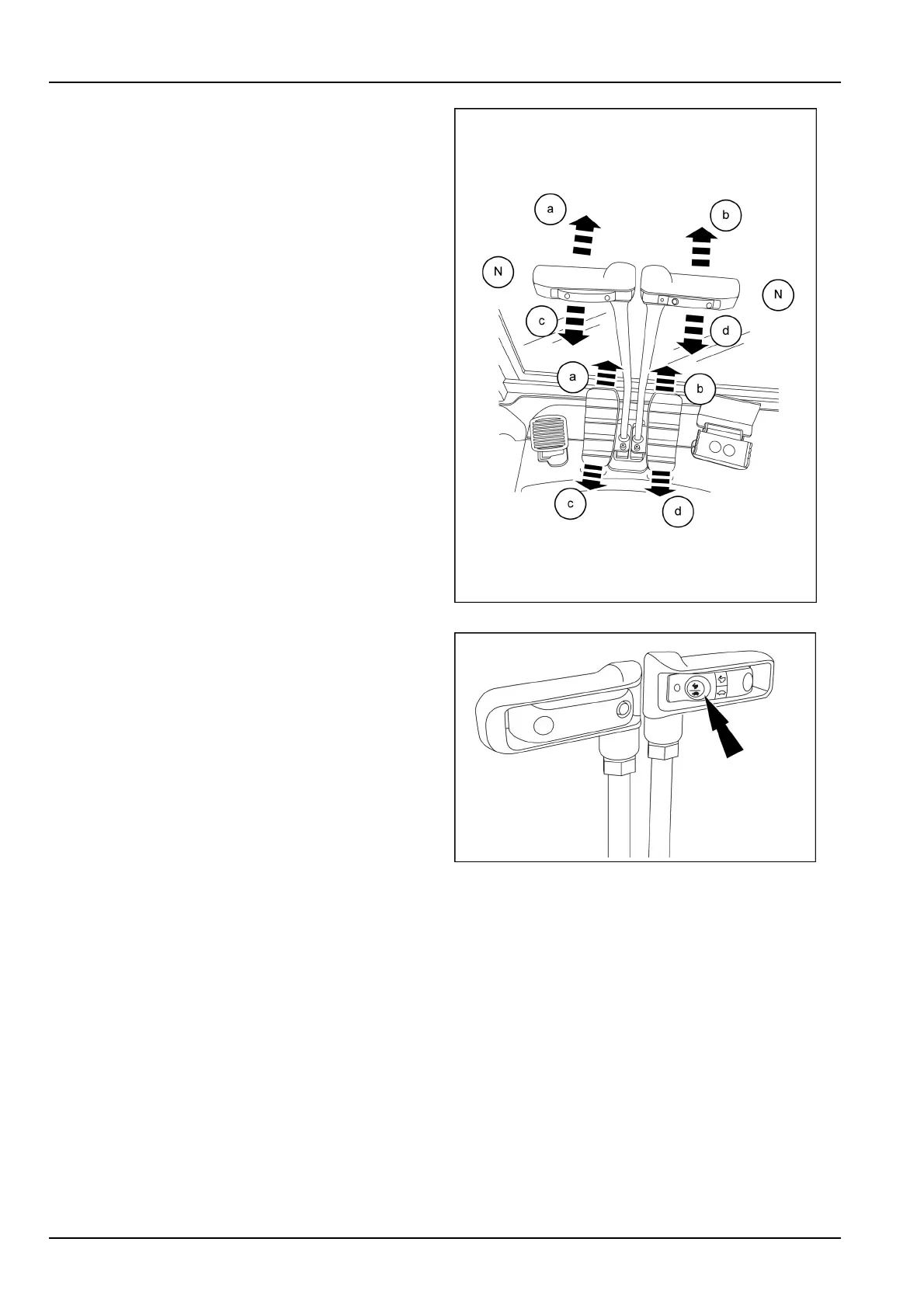 a

b

N

N

c

d

a

b

c

d