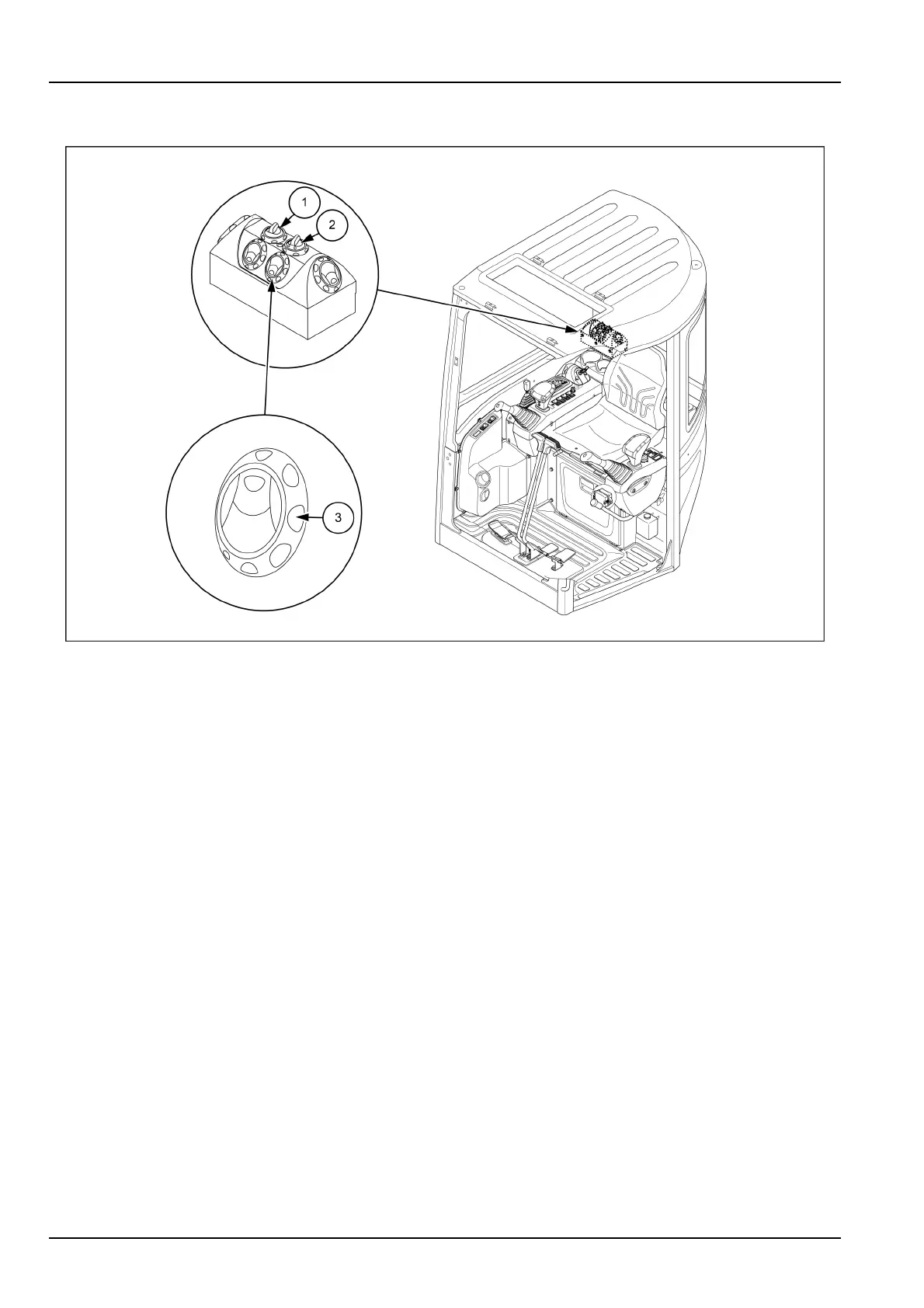 1
2
3