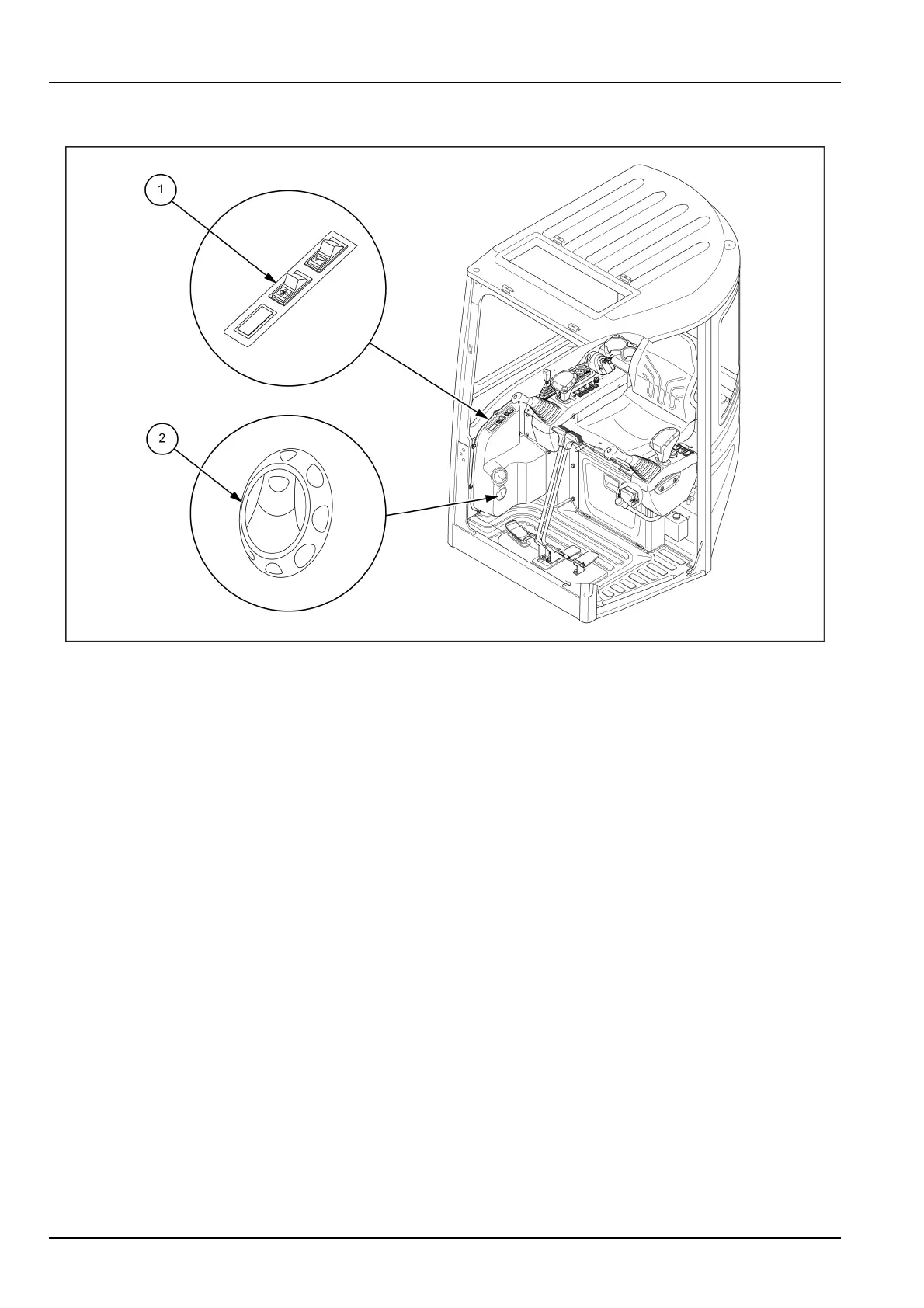 1

2