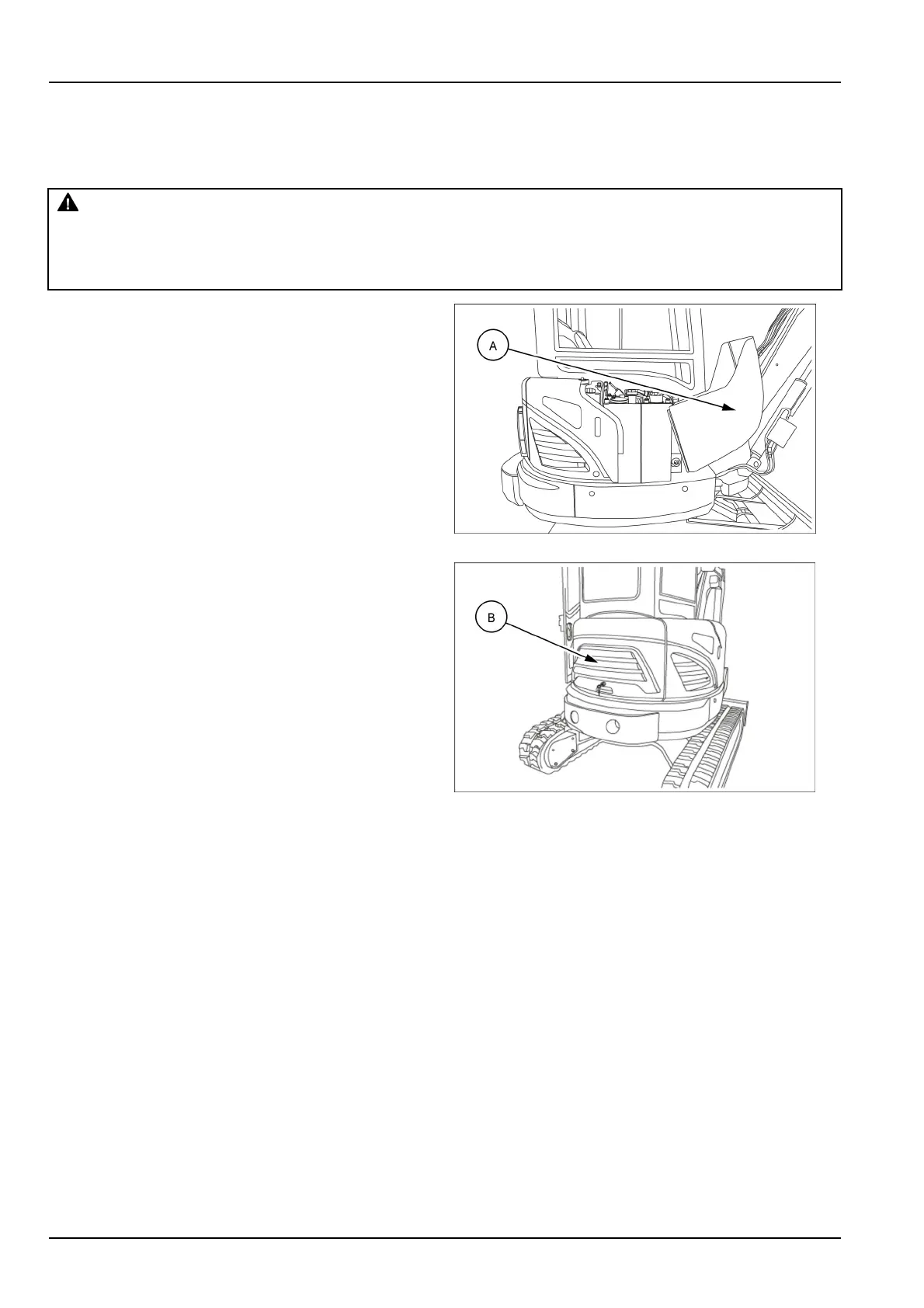 A

B