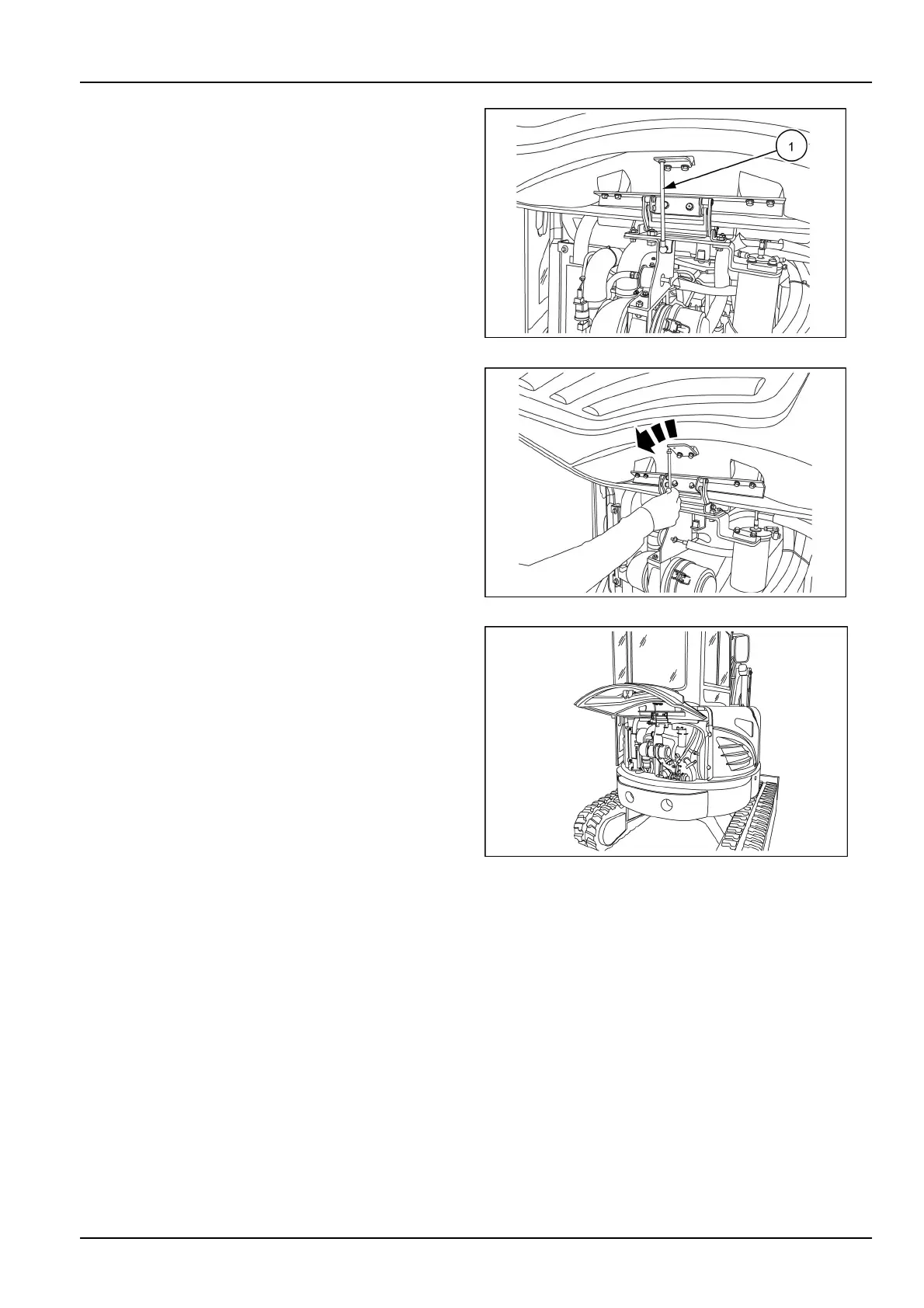 1