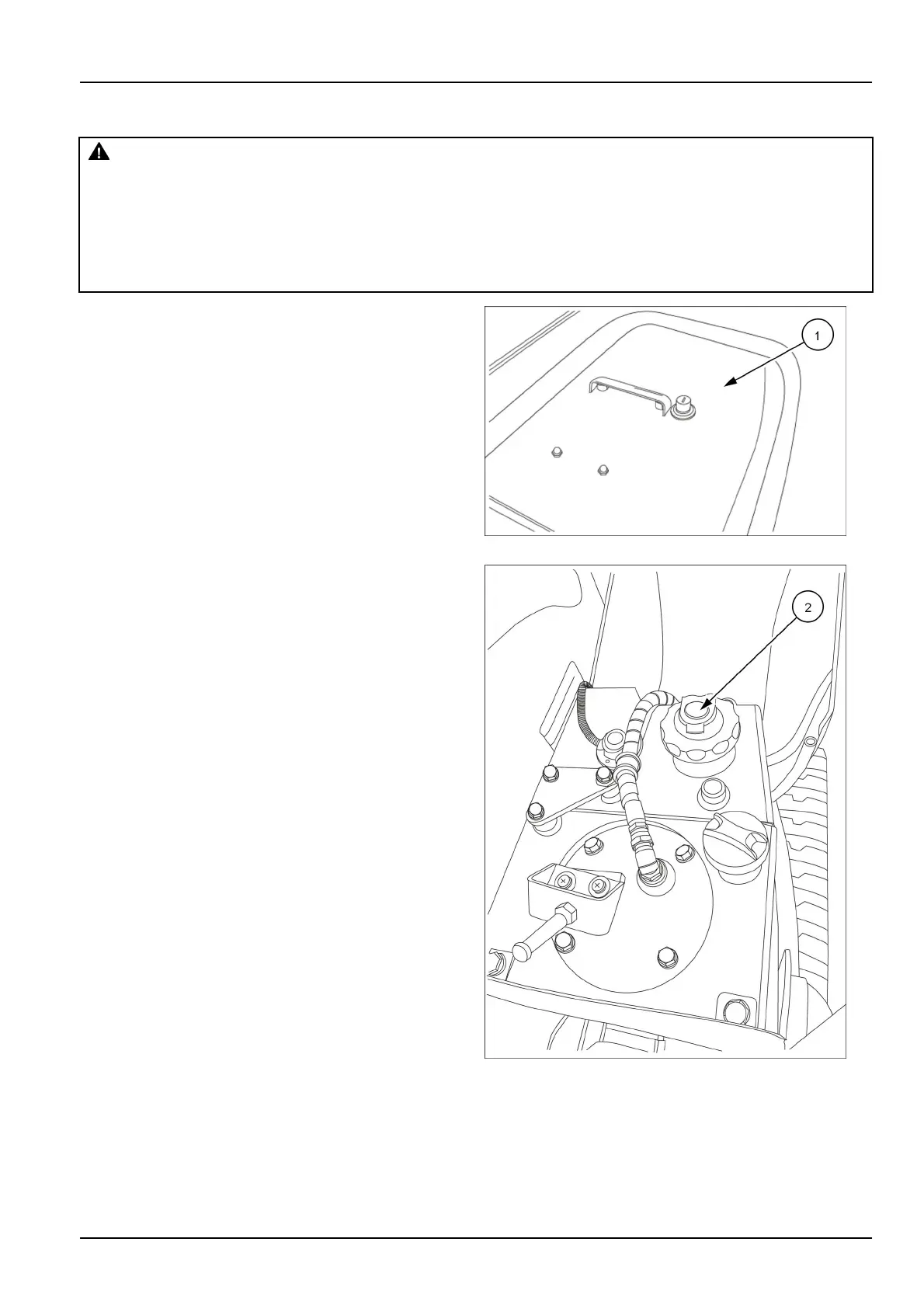 1

2