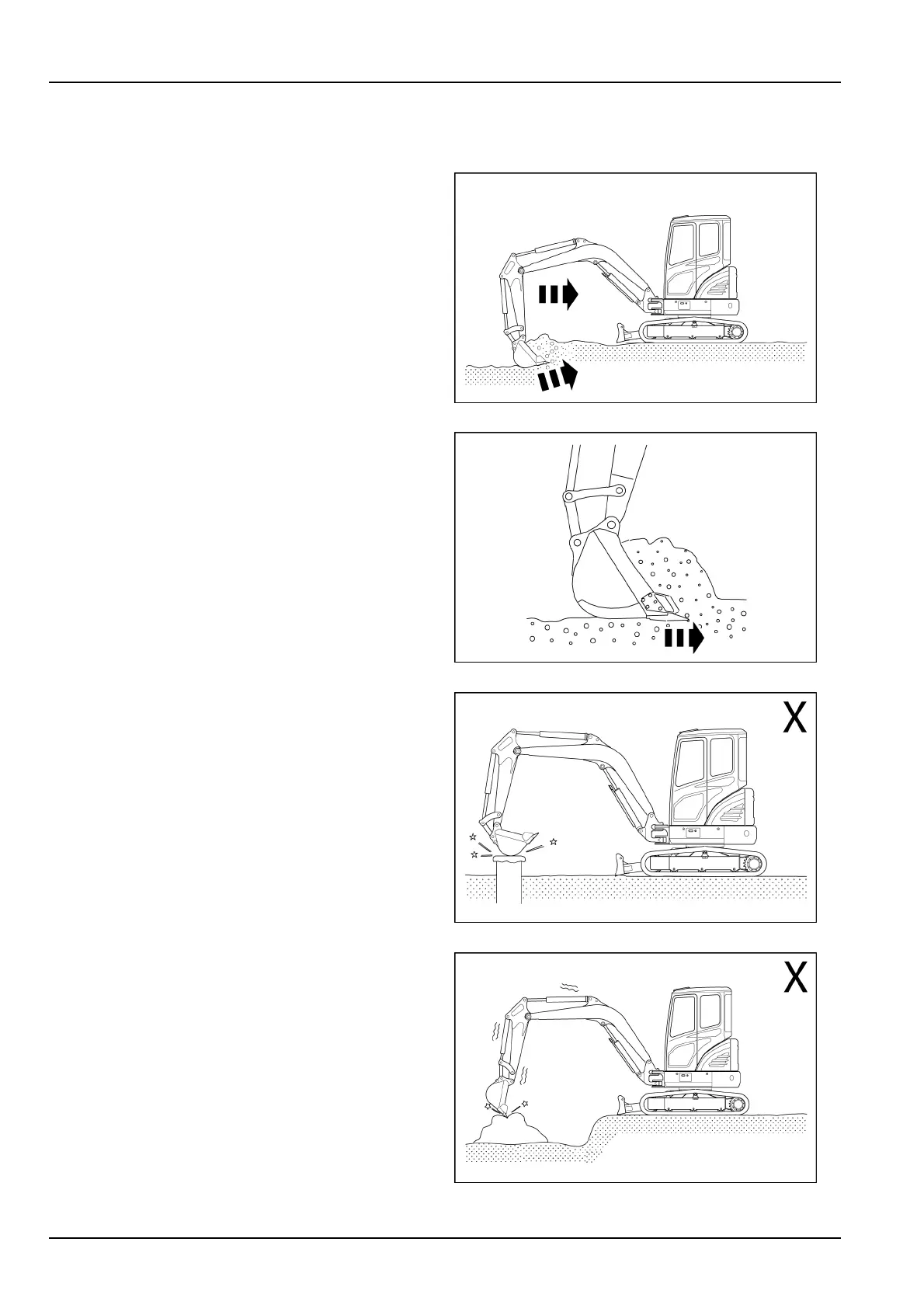 X

X