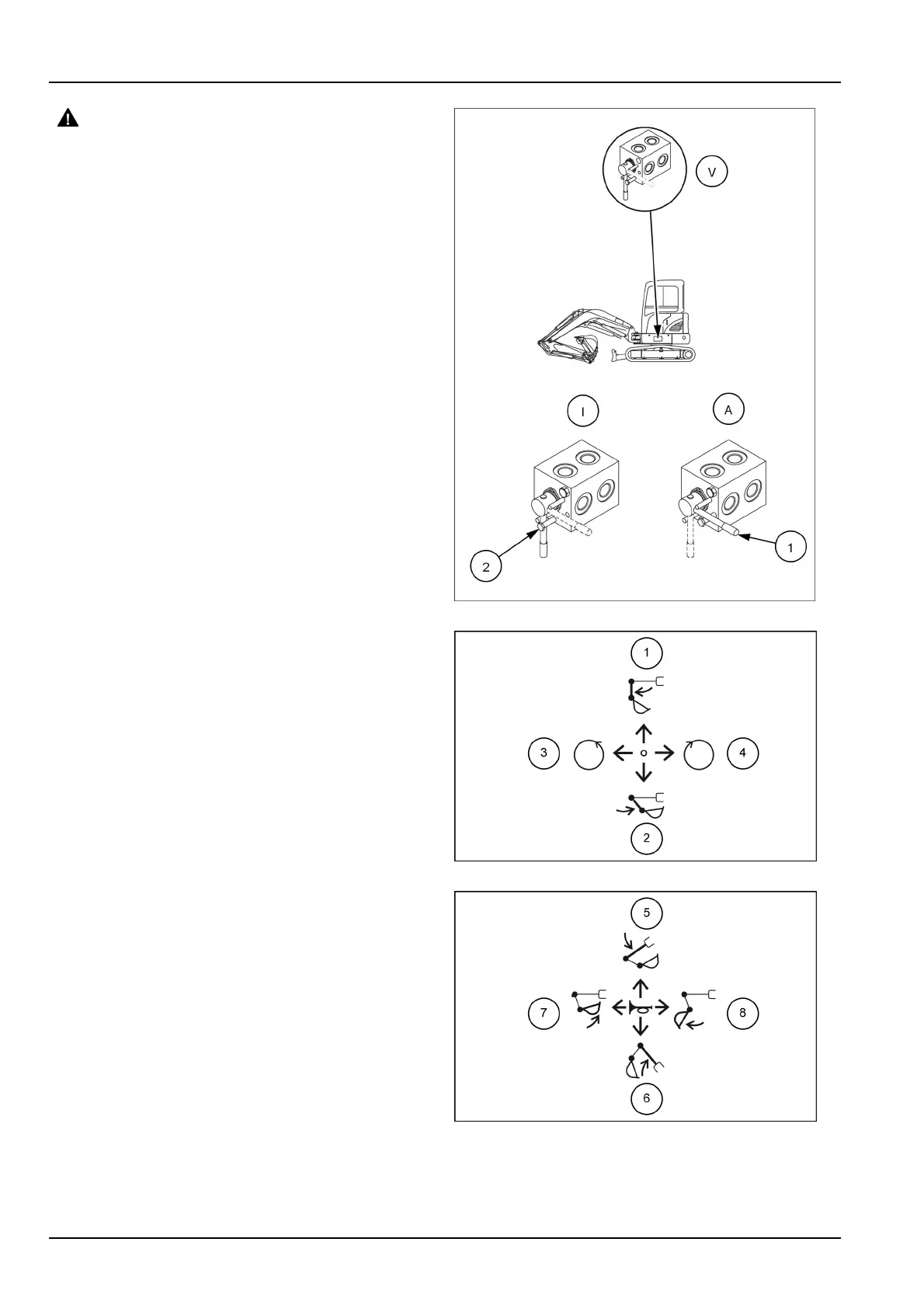 V

I

A

2

1

1

3

4

2

5

7

8

6