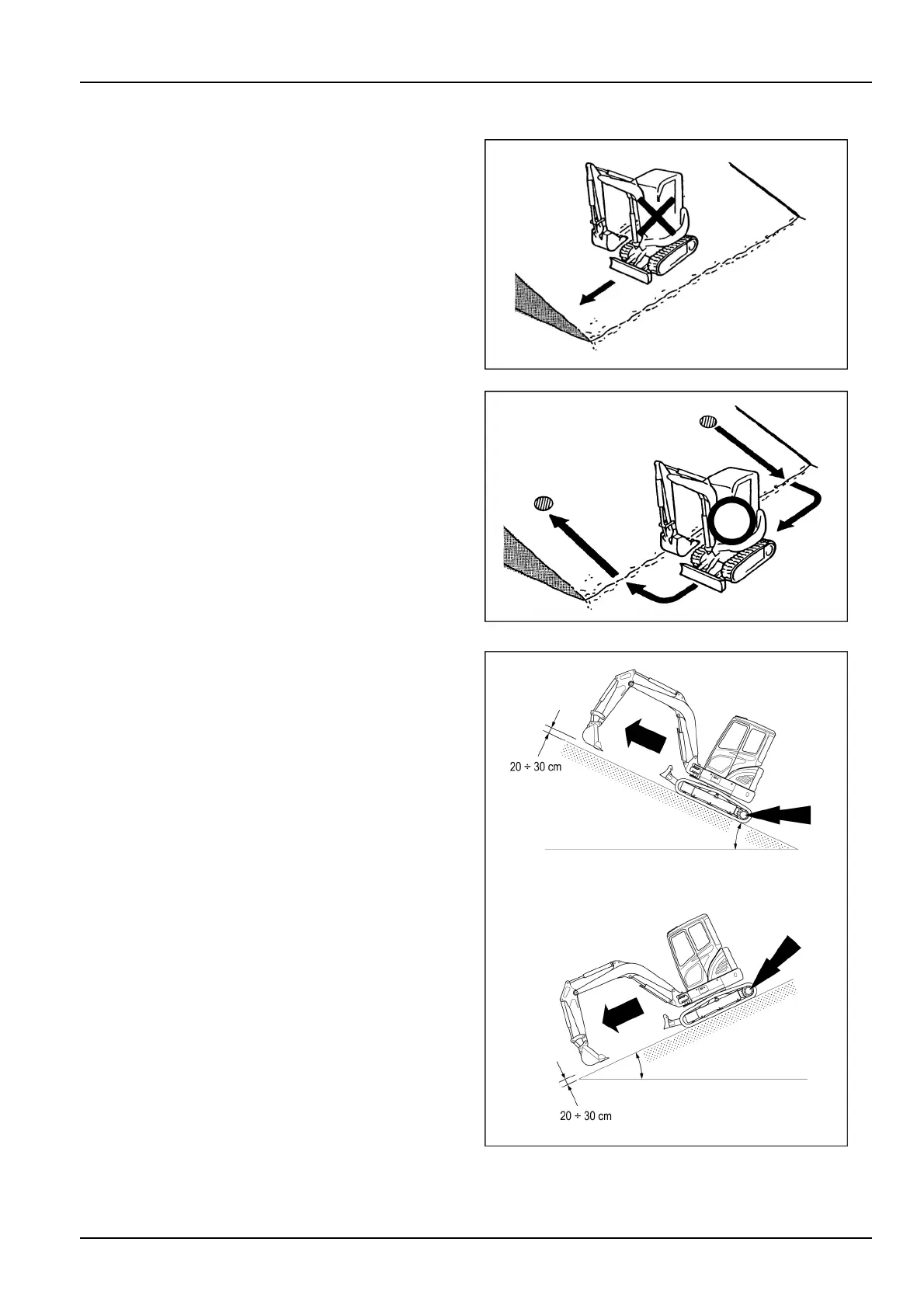 20 ÷ 30 cm

20 ÷ 30 cm