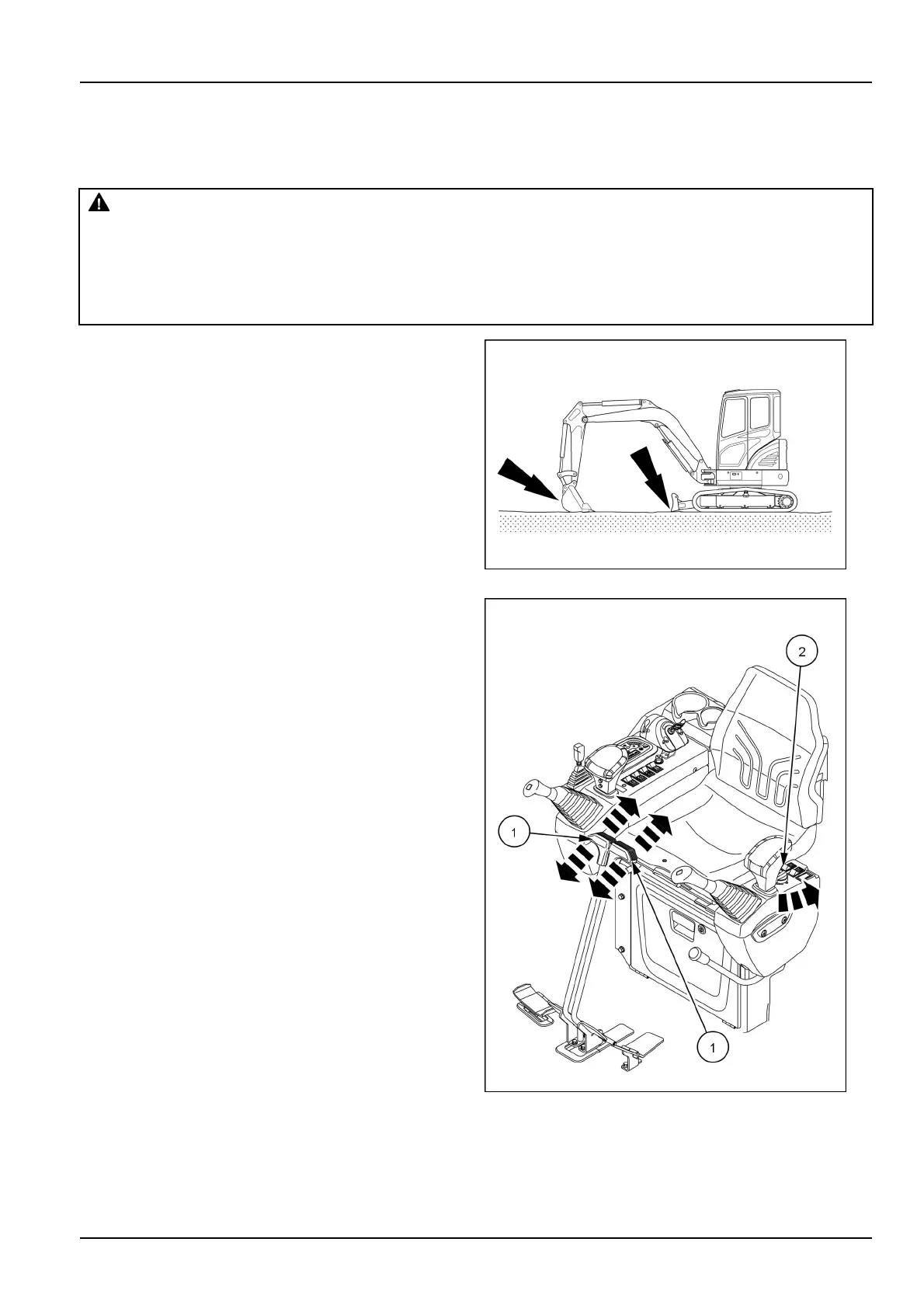 2

1

1