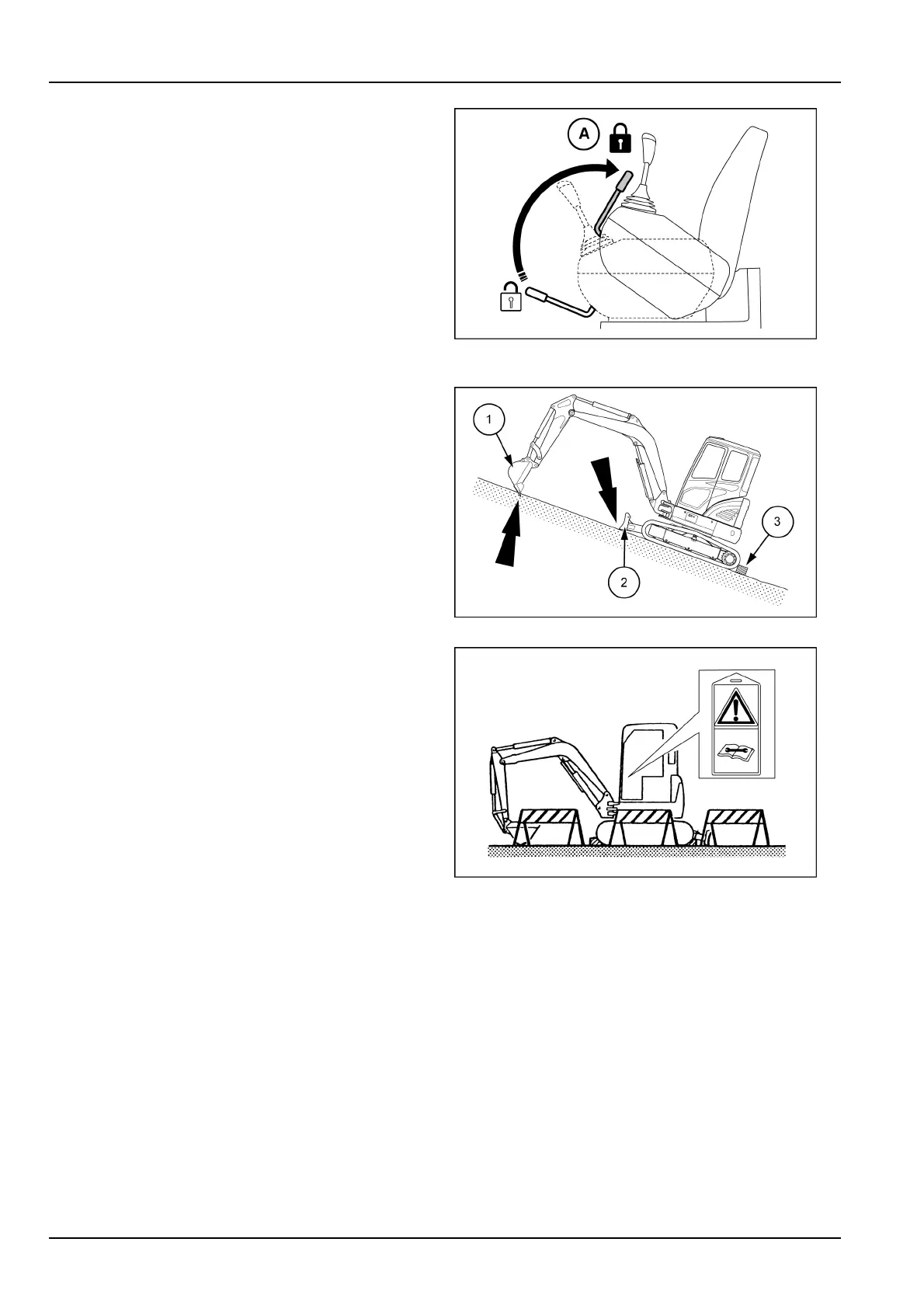 A

1

2

3