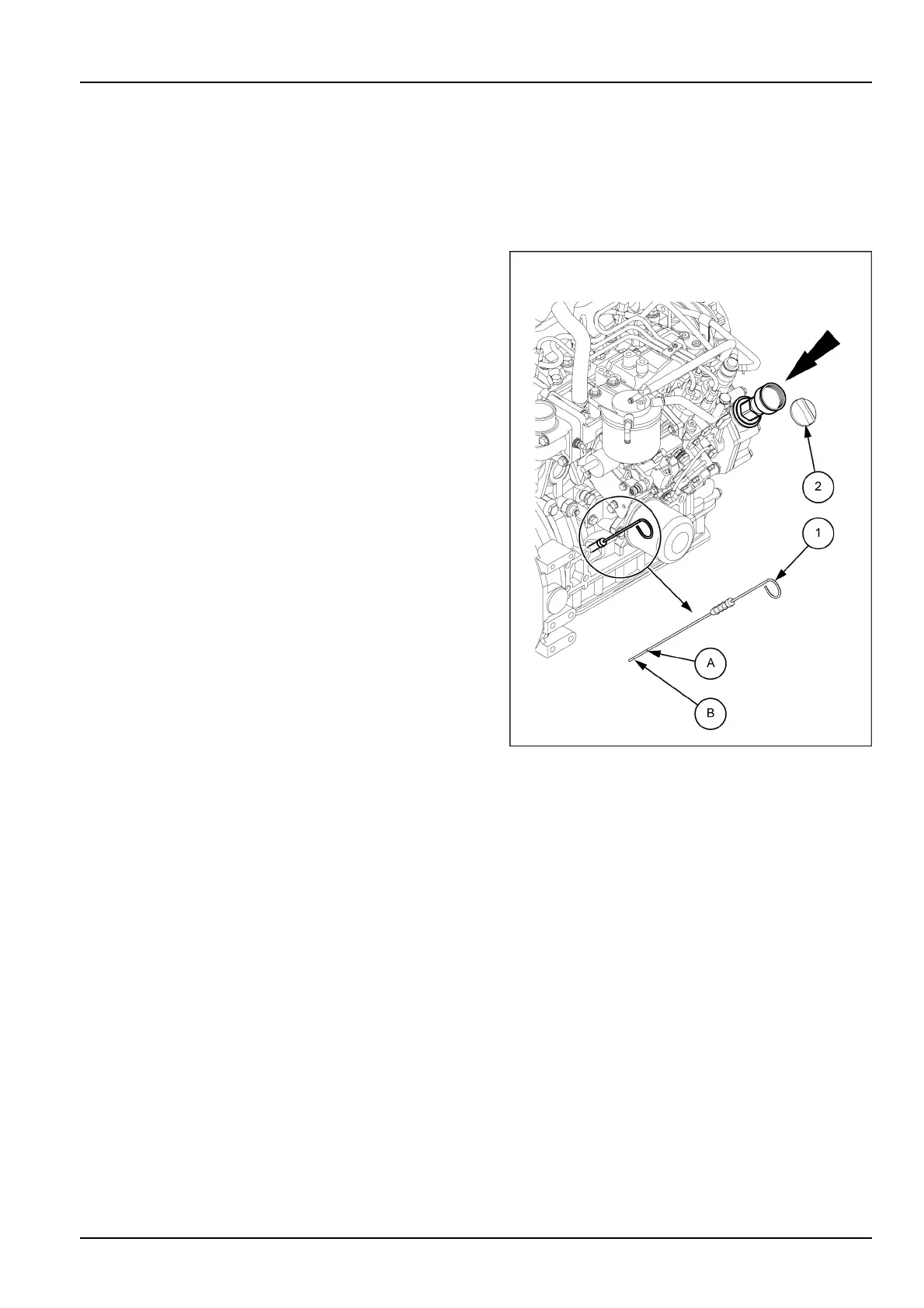 2

1

A

B