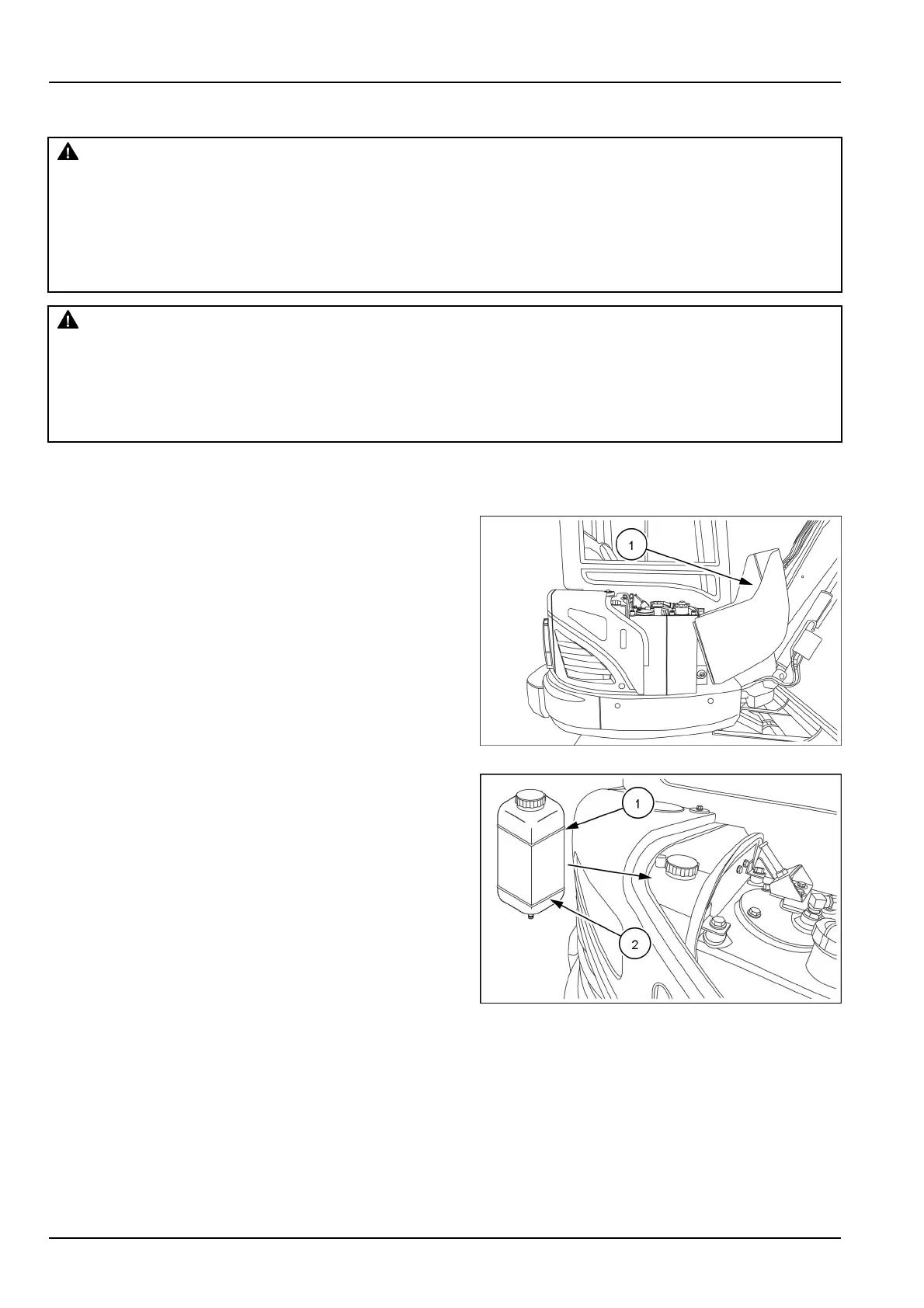 1

1

2