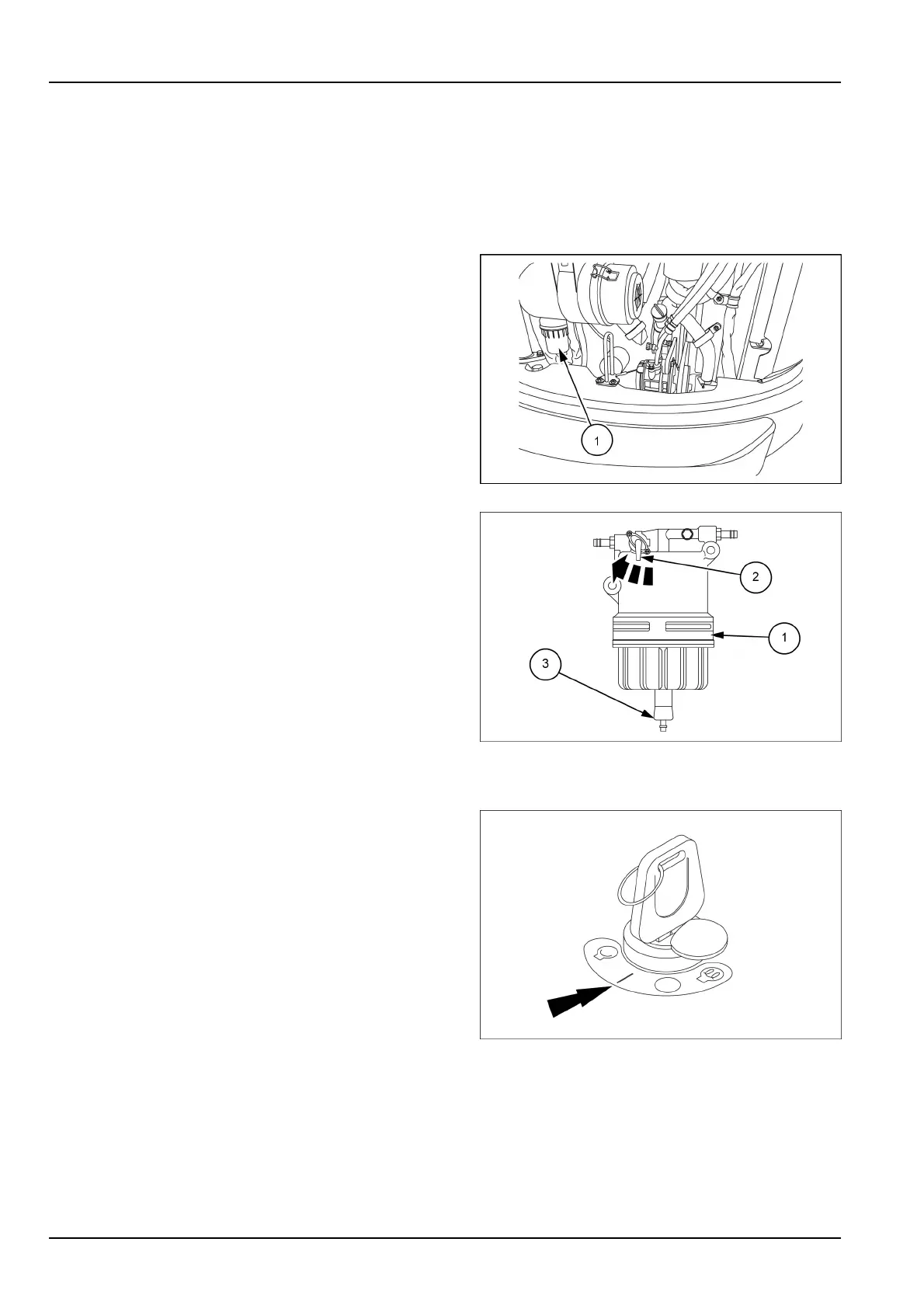 1

2

1

3